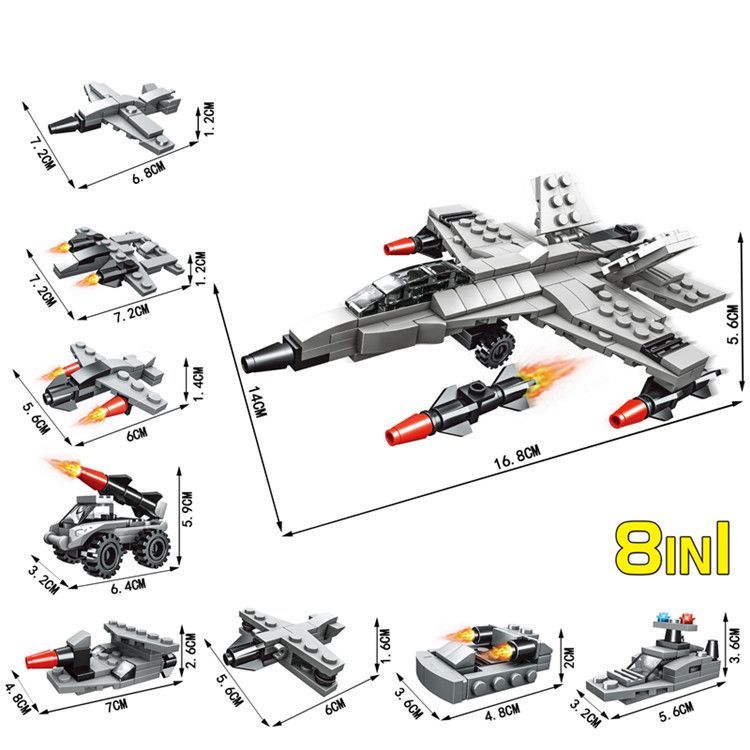 7.2CM
6.8CM
1.2CM

7.2CM
7.2CM
1.2CM

5.6CM
6CM
1.4CM

3.2CM
6.4CM
5.9CM

14CM
16.8CM
5.6CM

8IN1

4.8CM
7CM
2.6CM

5.6CM
6CM
1.6CM

3.6CM
4.8CM
2CM

3.2CM
5.6CM
3.6CM