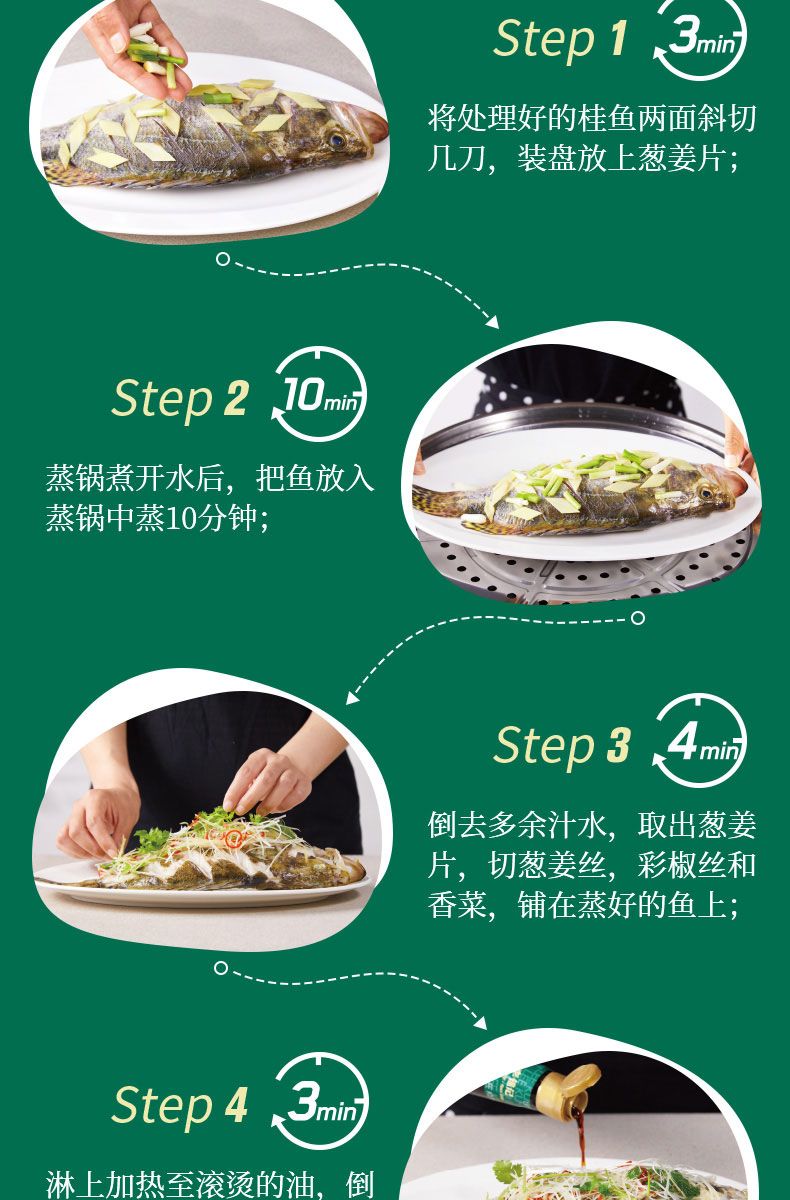 Step 1 3min

将处理好的桂鱼两面斜切几刀，装盘放上葱姜片；

Step 2 10min

蒸锅煮开水后，把鱼放入蒸锅中蒸10分钟；

Step 3 4min

倒去多余汁水，取出葱姜片，切葱姜丝，彩椒丝和香菜，铺在蒸好的鱼上；

Step 4 3min

淋上加热至滚烫的油，倒