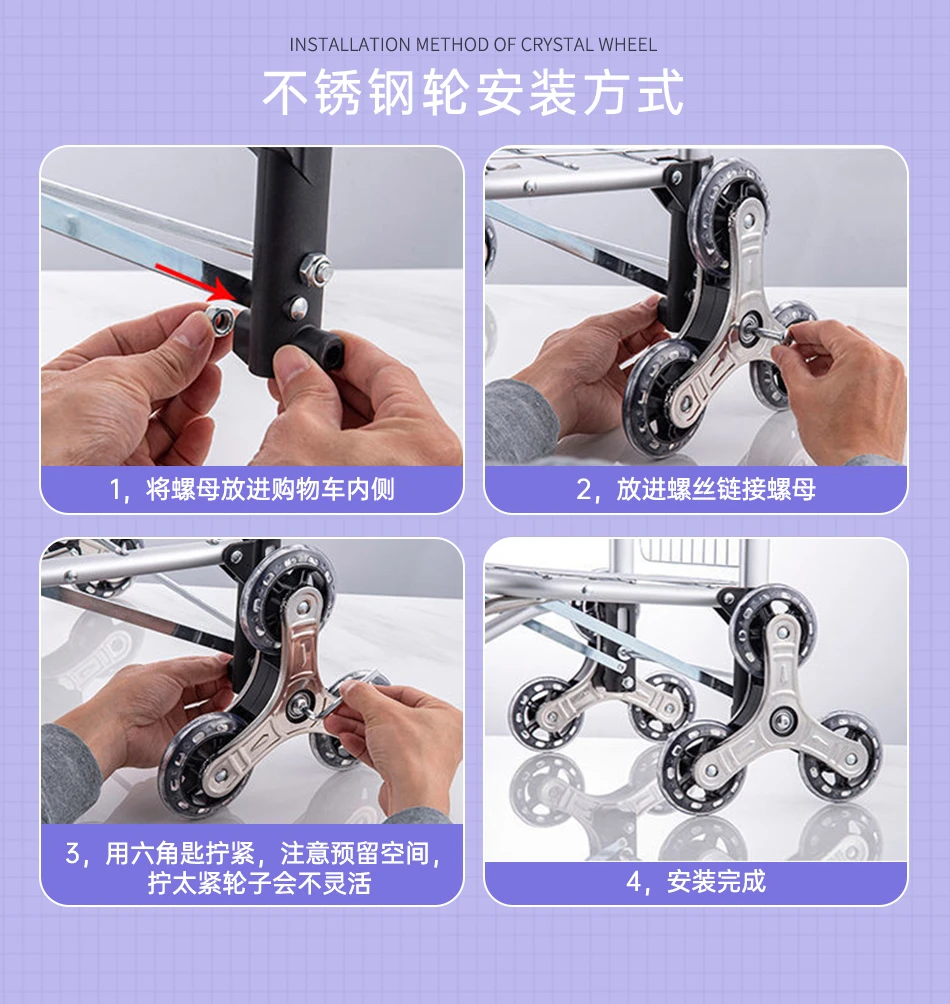 INSTALLATION METHOD OF CRYSTAL WHEEL

不锈钢轮安装方式

1，将螺母放进购物车内侧

2，放进螺丝链接螺母

3，用六角匙拧紧，注意预留空间，拧太紧轮子会不灵活

4，安装完成