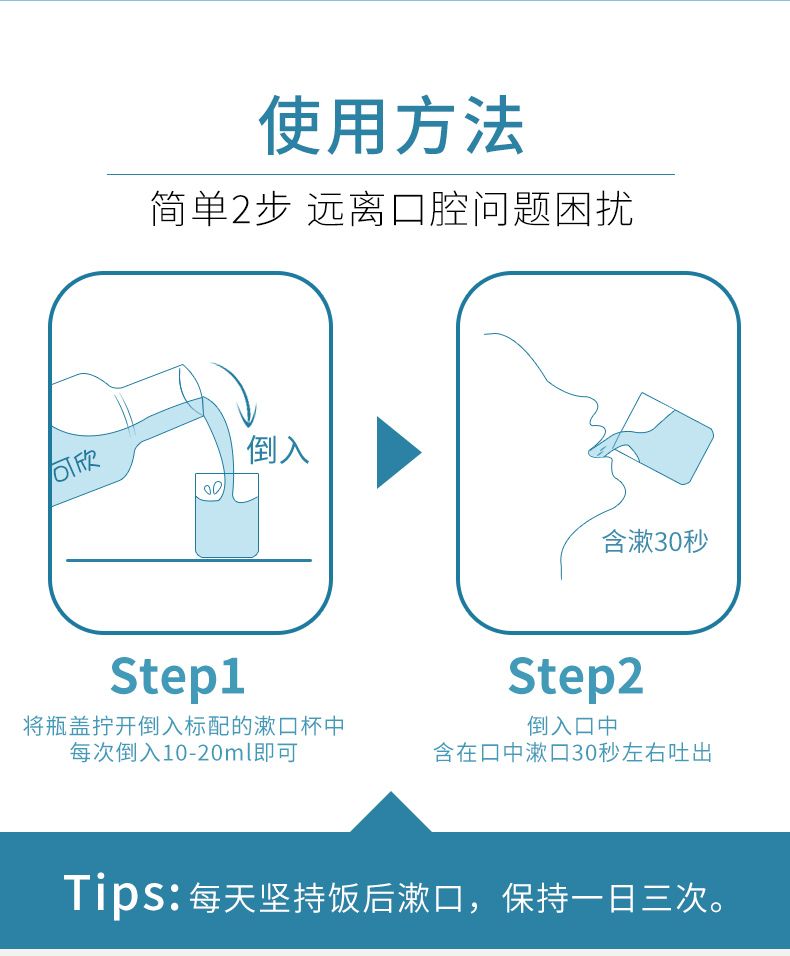 使用方法

简单2步 远离口腔问题困扰

可欣

倒入

含漱30秒

Step1

将瓶盖拧开倒入标配的漱口杯中
每次倒入10-20ml即可

Step2

倒入口中
含在口中漱口30秒左右吐出

Tips: 每天坚持饭后漱口，保持一日三次。