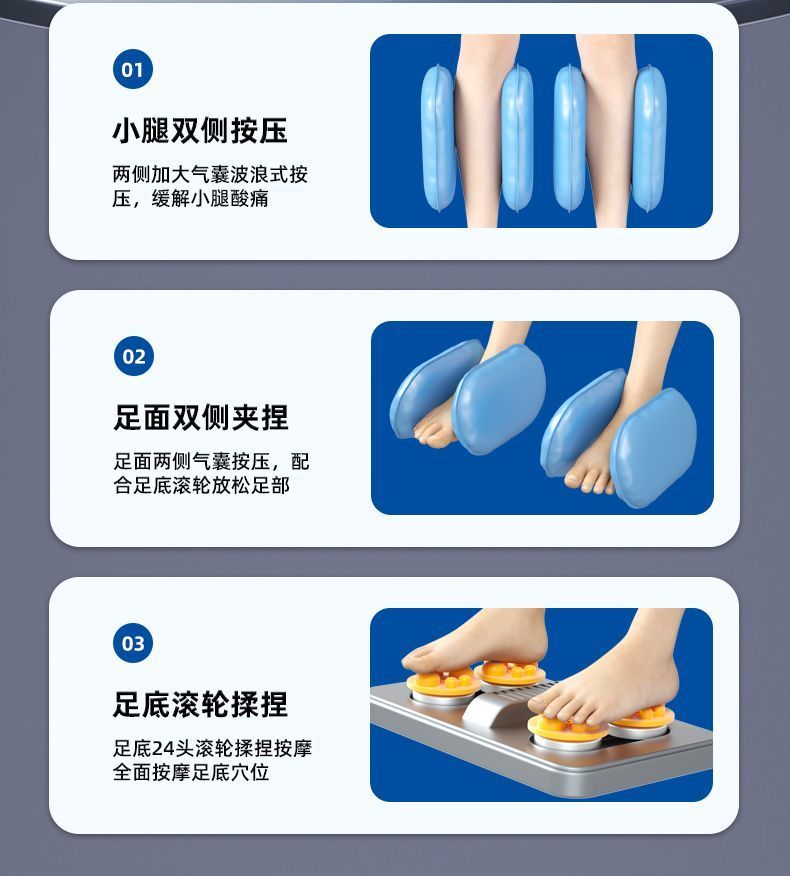 01

小腿双侧按压

两侧加大气囊波浪式按压，缓解小腿酸痛

02

足面双侧夹捏

足面两侧气囊按压，配合足底滚轮放松足部

03

足底滚轮揉捏

足底24头滚轮揉捏按摩全面按摩足底穴位