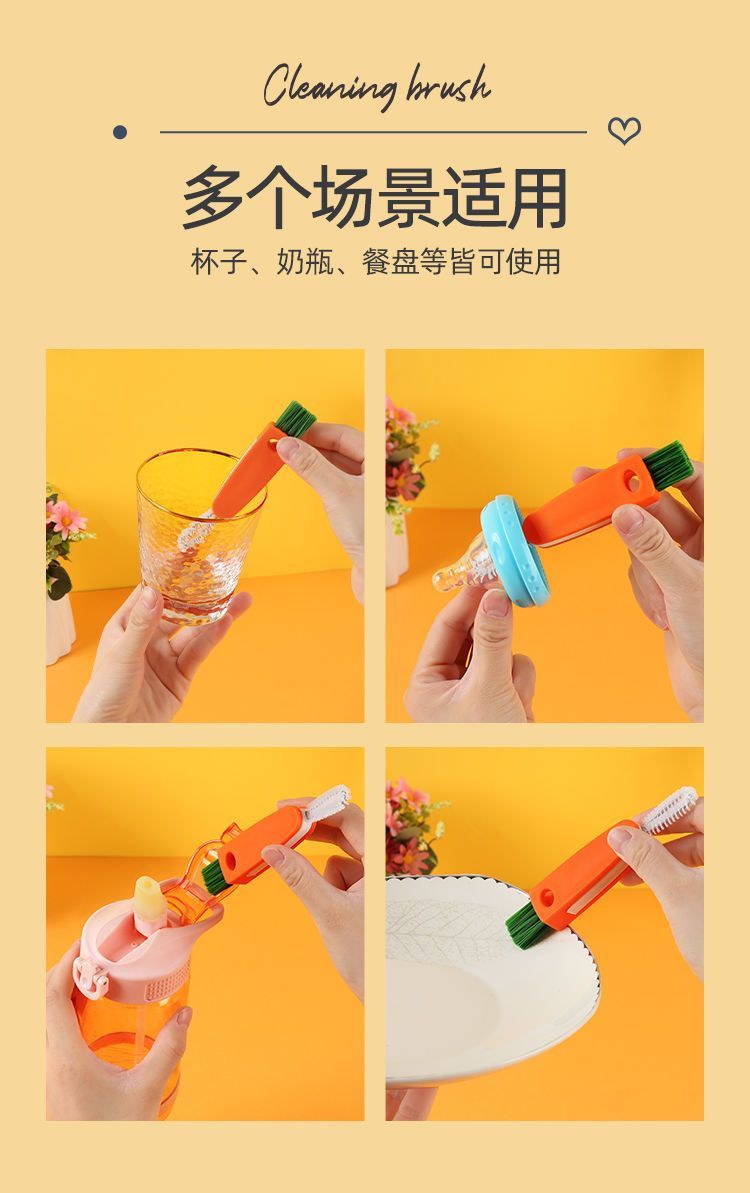 Cleaning brush

多个场景适用

杯子、奶瓶、餐盘等皆可使用