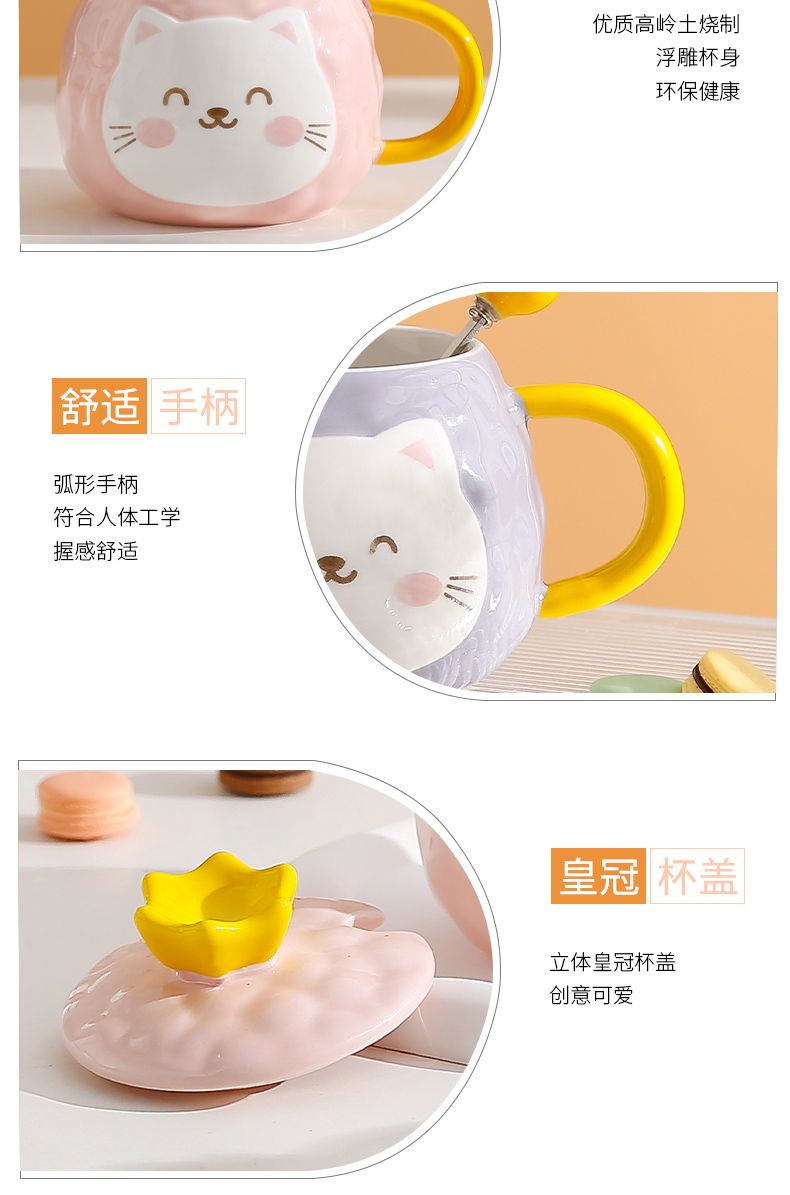 优质高岭土烧制
浮雕杯身
环保健康

舒适 手柄

弧形手柄
符合人体工学
握感舒适

皇冠 杯盖

立体皇冠杯盖
创意可爱