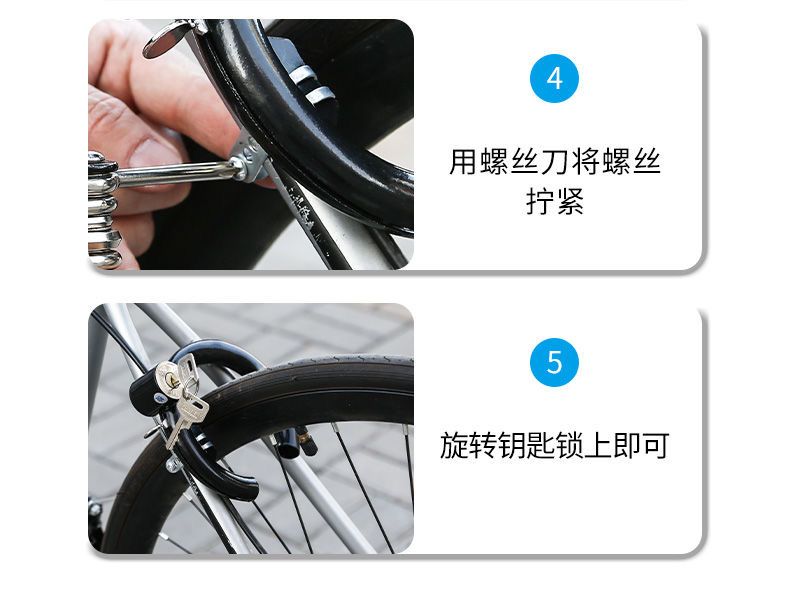 4

用螺丝刀将螺丝拧紧

5

旋转钥匙锁上即可