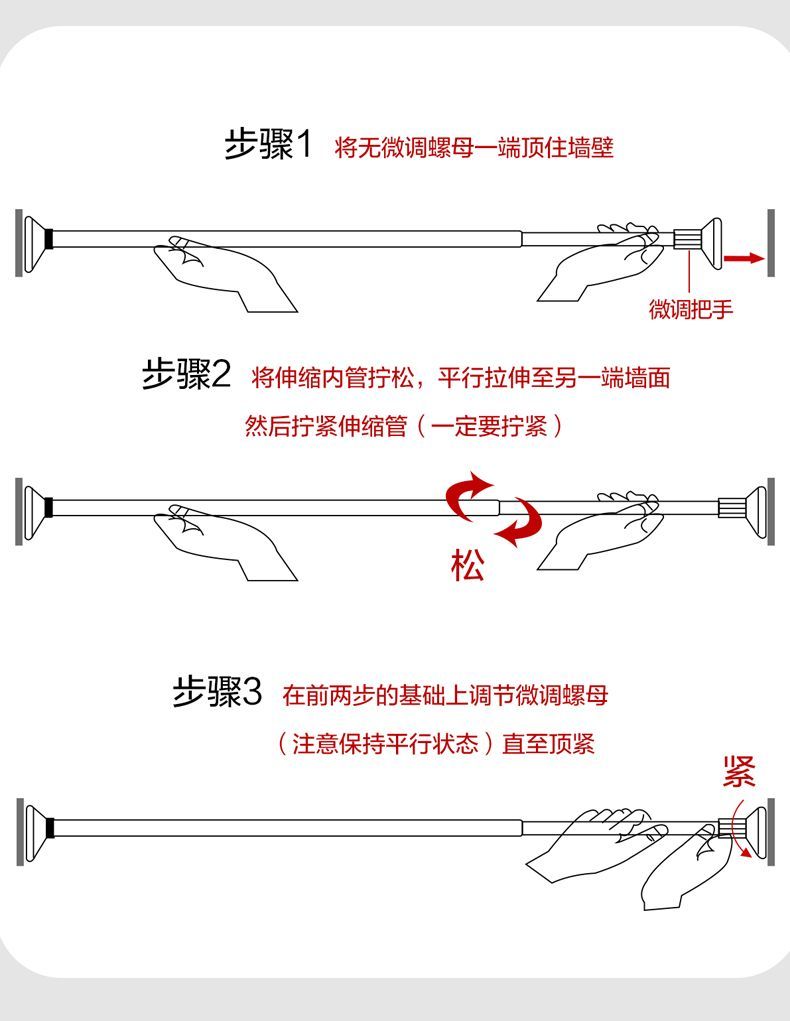 步骤1 将无微调螺母一端顶住墙壁

微调把手

步骤2 将伸缩内管拧松，平行拉伸至另一端墙面

然后拧紧伸缩管（一定要拧紧）

松

步骤3 在前两步的基础上调节微调螺母

（注意保持平行状态）直至顶紧

紧