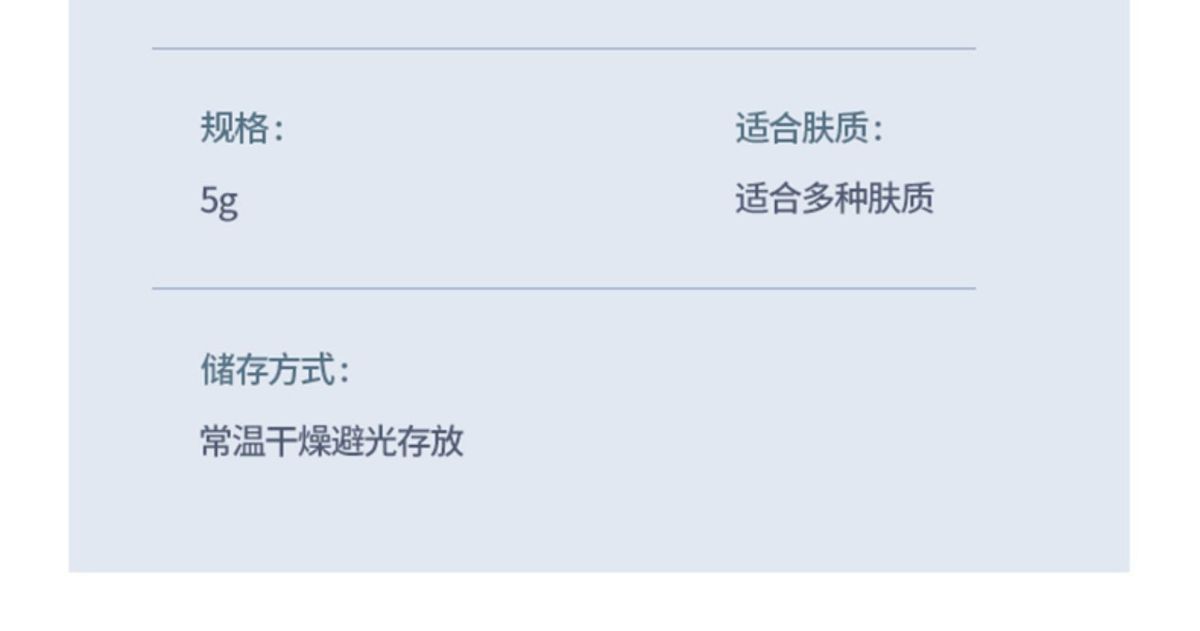 规格：
5g

适合肤质：
适合多种肤质

储存方式：
常温干燥避光存放