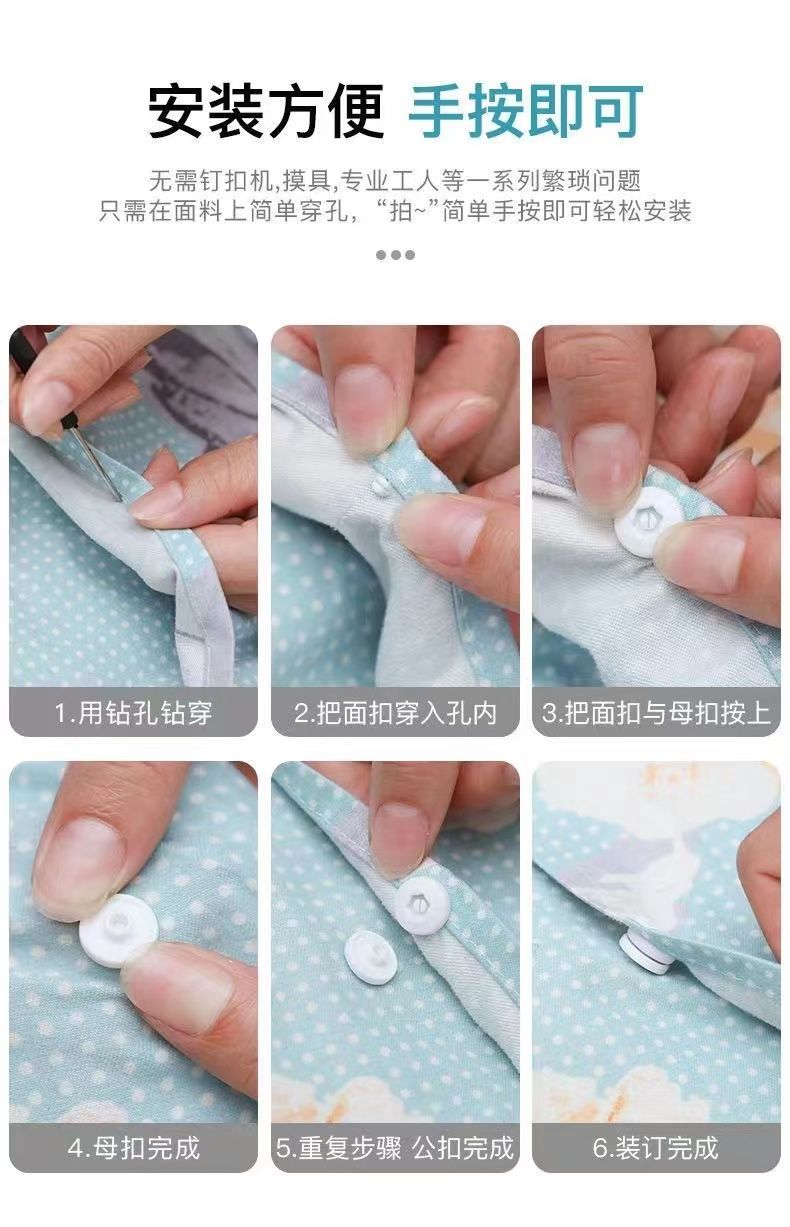 安装方便 手按即可

无需钉扣机,摸具,专业工人等一系列繁琐问题
只需在面料上简单穿孔，“拍~”简单手按即可轻松安装

1.用钻孔钻穿

2.把面扣穿入孔内

3.把面扣与母扣按上

4.母扣完成

5.重复步骤 公扣完成

6.装订完成