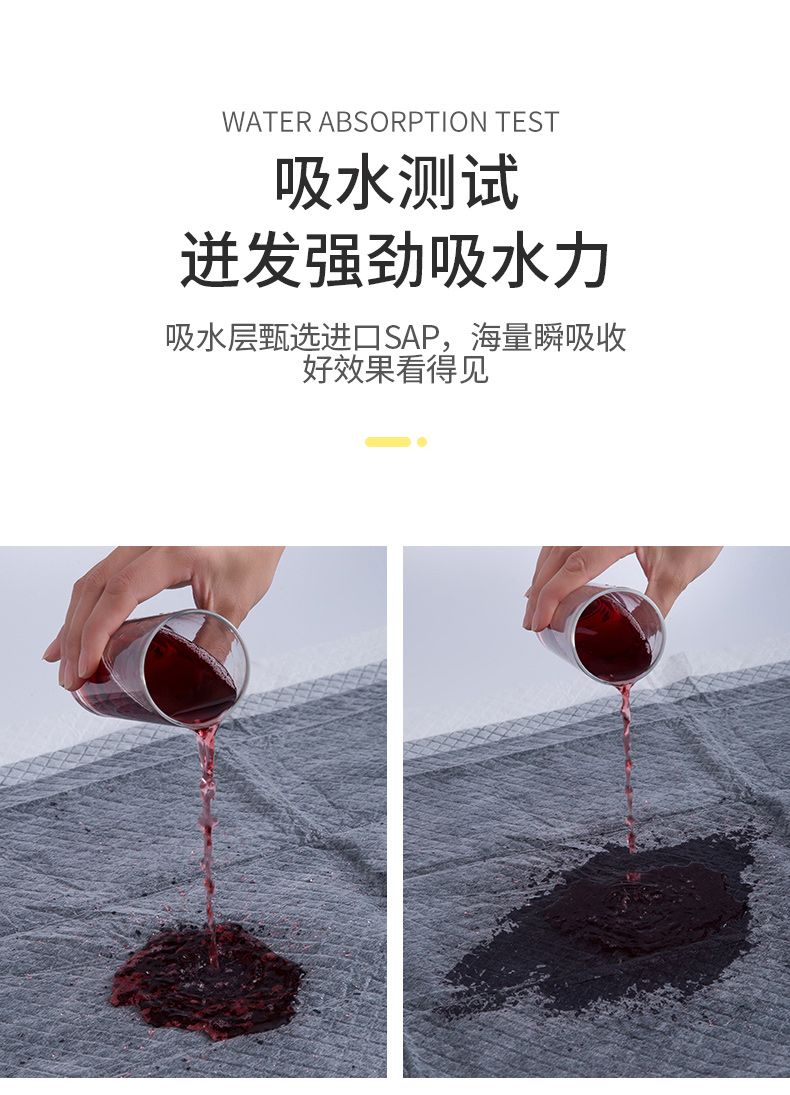 WATER ABSORPTION TEST

吸水测试
迸发强劲吸水力

吸水层甄选进口SAP，海量瞬吸收
好效果看得见