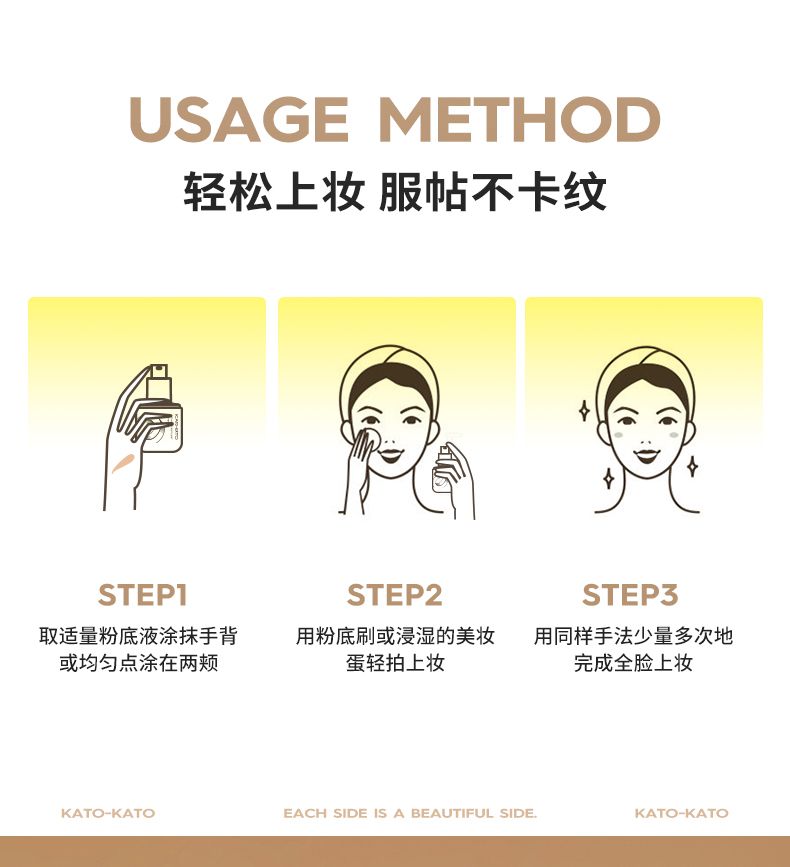 USAGE METHOD

轻松上妆 服帖不卡纹

STEP1

取适量粉底液涂抹手背或均匀点涂在两颊

STEP2

用粉底刷或浸湿的美妆蛋轻拍上妆

STEP3

用同样手法少量多次地完成全脸上妆

KATO-KATO

EACH SIDE IS A BEAUTIFUL SIDE.

KATO-KATO