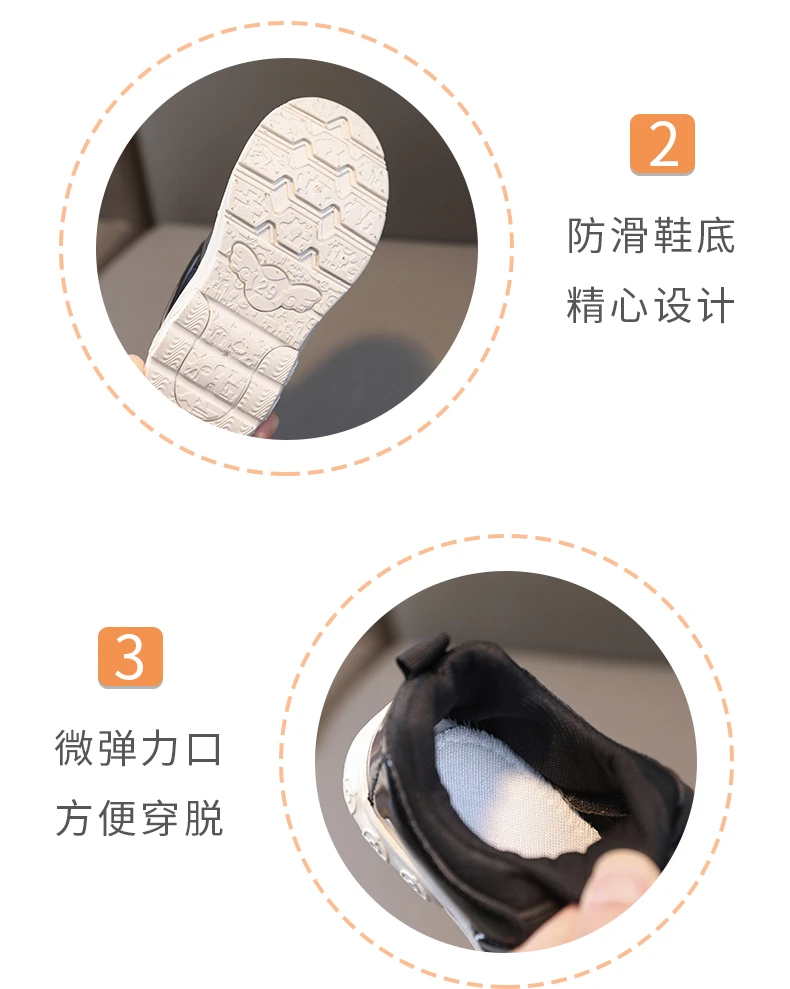 29

2

防滑鞋底
精心设计

3

微弹力口
方便穿脱