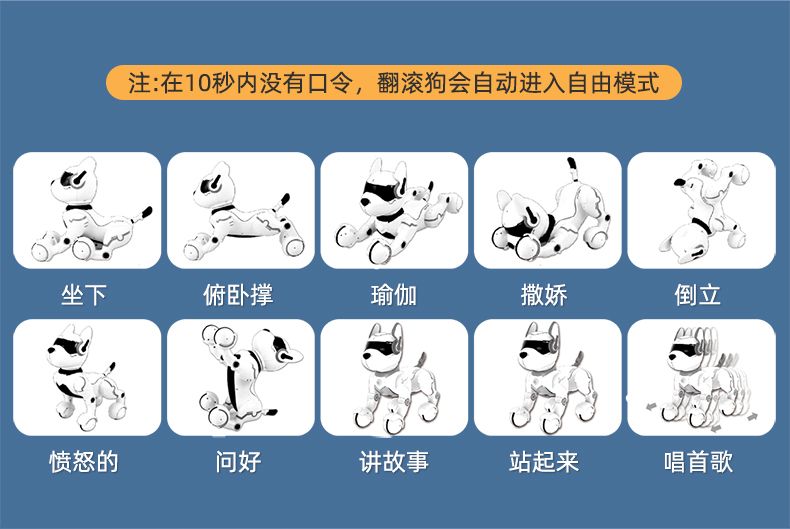 注:在10秒内没有口令，翻滚狗会自动进入自由模式

坐下

俯卧撑

瑜伽

撒娇

倒立

愤怒的

问好

讲故事

站起来

唱首歌