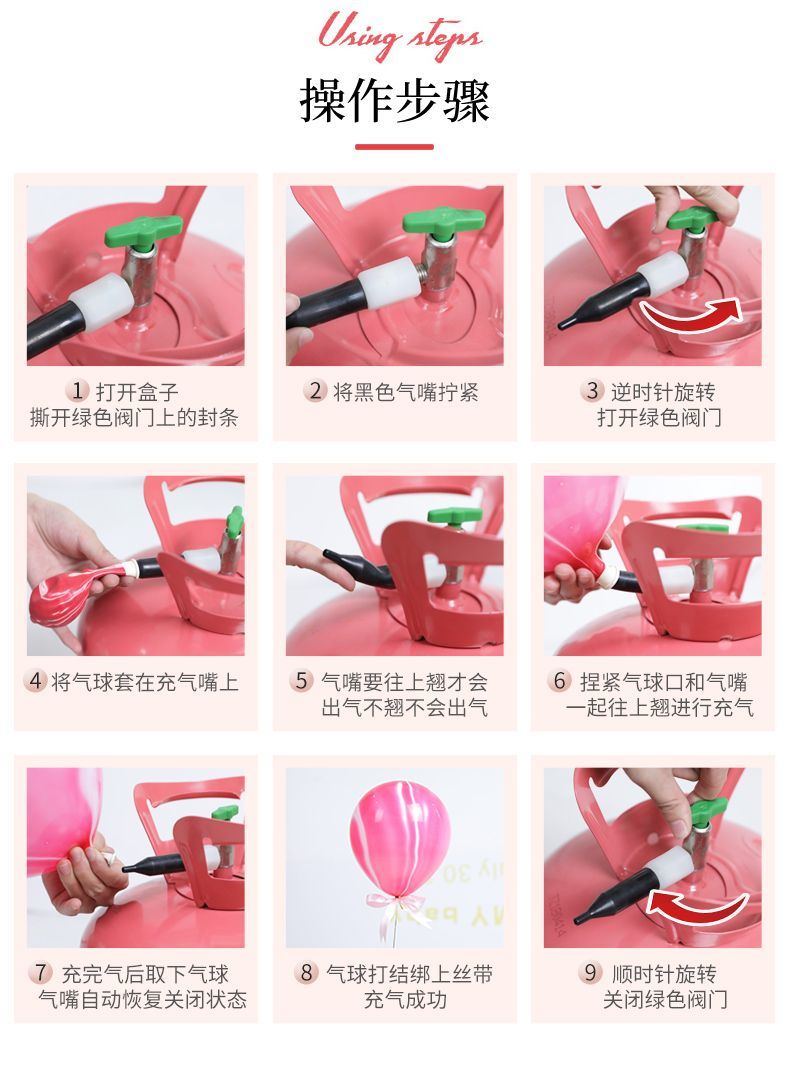 Using steps

操作步骤

1 打开盒子 撕开绿色阀门上的封条

2 将黑色气嘴拧紧

3 逆时针旋转 打开绿色阀门

4 将气球套在充气嘴上

5 气嘴要往上翘才会 出气不翘不会出气

6 捏紧气球口和气嘴 一起往上翘进行充气

7 充完气后取下气球 气嘴自动恢复关闭状态

8 气球打结绑上丝带 充气成功

9 顺时针旋转 关闭绿色阀门