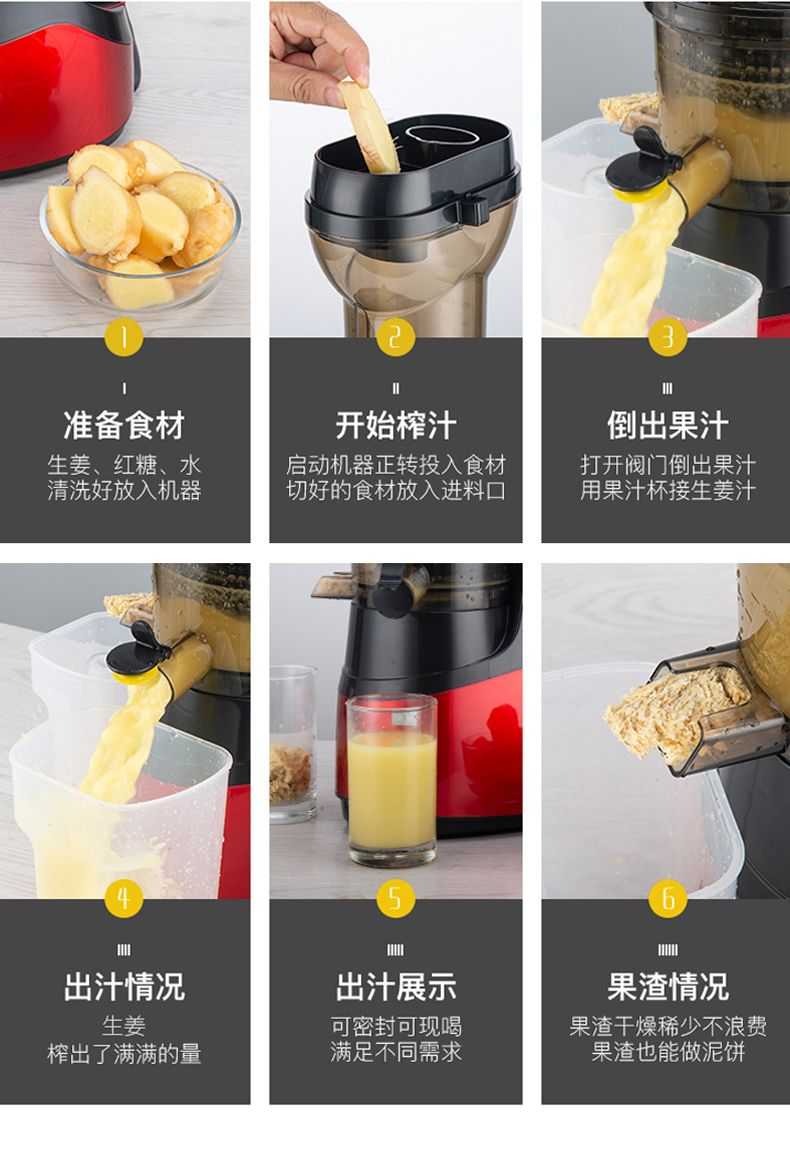 1

I

准备食材

生姜、红糖、水
清洗好放入机器

2

II

开始榨汁

启动机器正转投入食材
切好的食材放入进料口

3

III

倒出果汁

打开阀门倒出果汁
用果汁杯接生姜汁

4

IIII

出汁情况

生姜
榨出了满满的量

5

IIIII

出汁展示

可密封可现喝
满足不同需求

6

IIIIII

果渣情况

果渣干燥稀少不浪费
果渣也能做泥饼