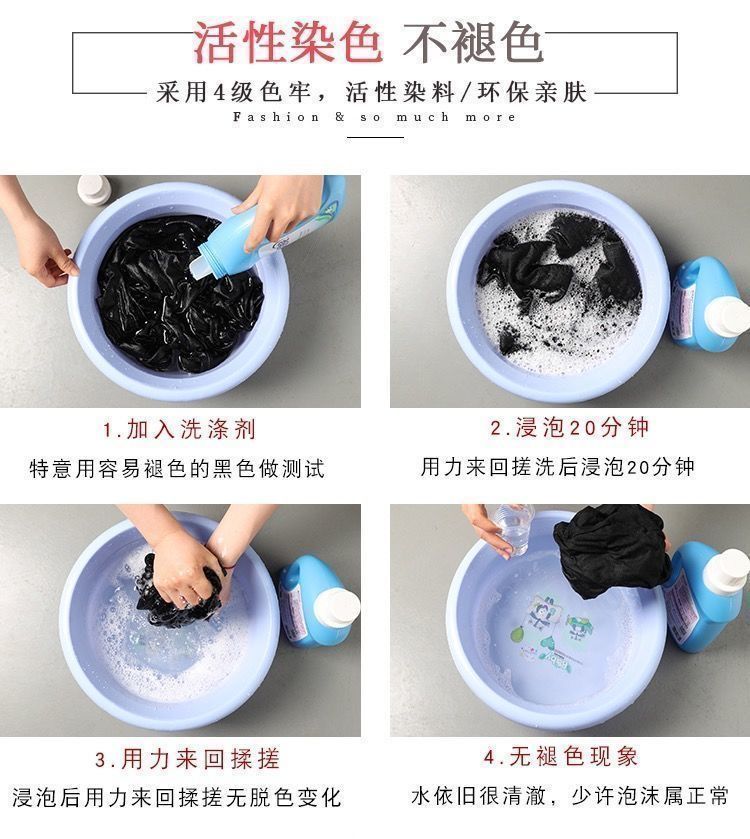 活性染色 不褪色

采用4级色牢，活性染料/环保亲肤

Fashion & so much more

1.加入洗涤剂

特意用容易褪色的黑色做测试

2.浸泡20分钟

用力来回搓洗后浸泡20分钟

3.用力来回揉搓

浸泡后用力来回揉搓无脱色变化

4.无褪色现象

水依旧很清澈，少许泡沫属正常