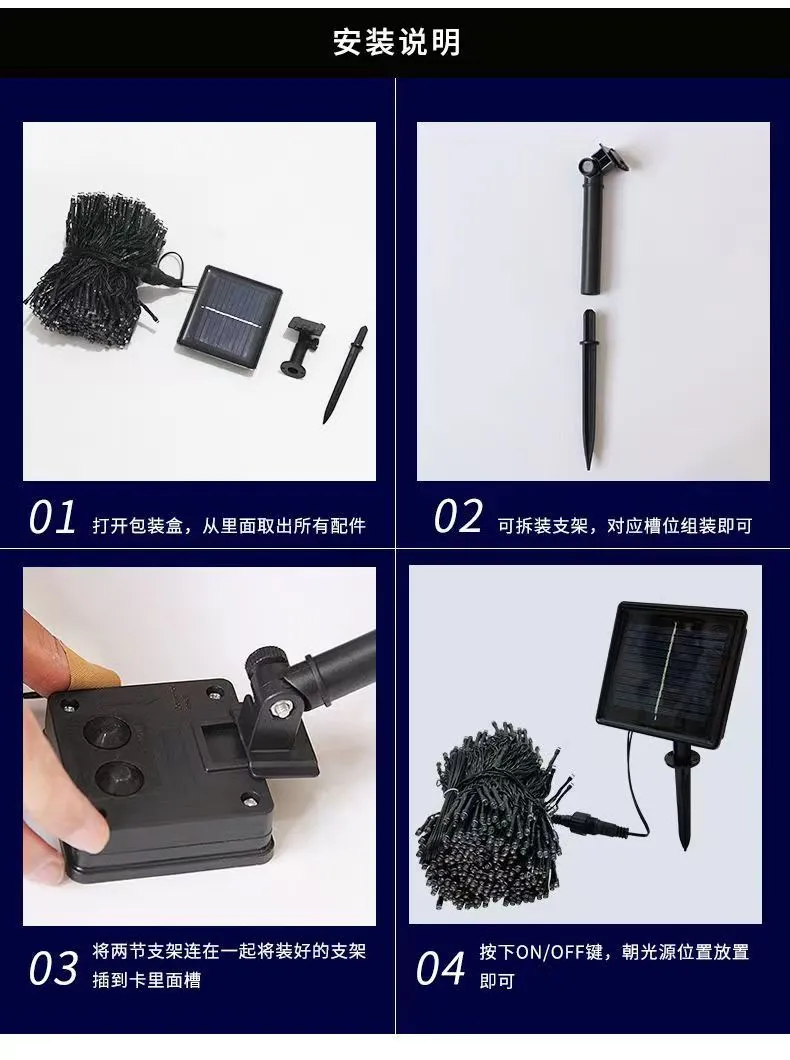 安装说明

01 打开包装盒，从里面取出所有配件

02 可拆装支架，对应槽位组装即可

03 将两节支架连在一起将装好的支架插到卡里面槽

04 按下ON/OFF键，朝光源位置放置即可