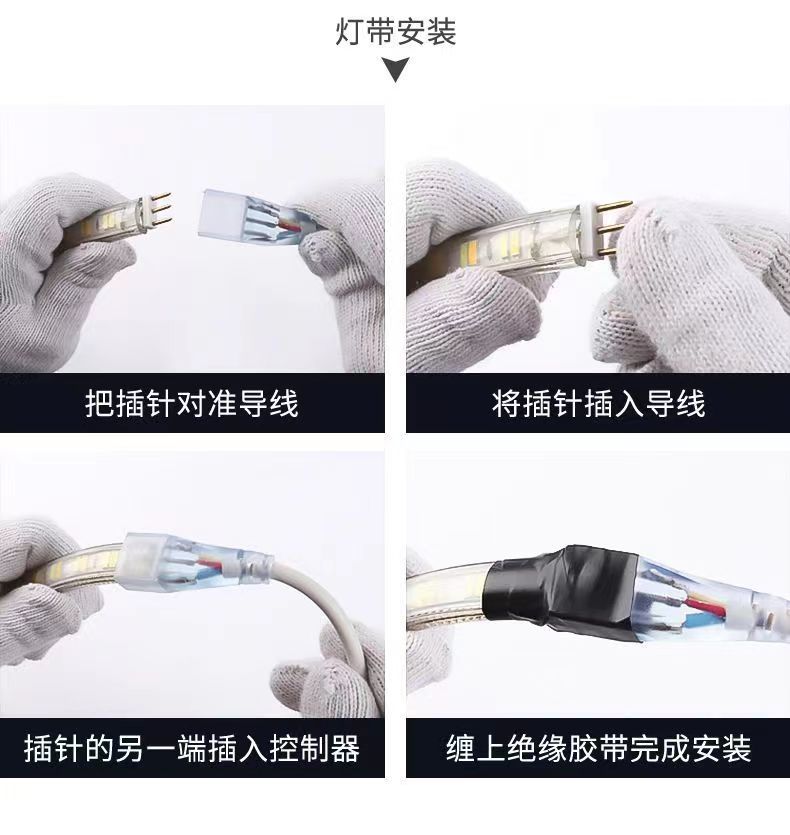 灯带安装

把插针对准导线

将插针插入导线

插针的另一端插入控制器

缠上绝缘胶带完成安装