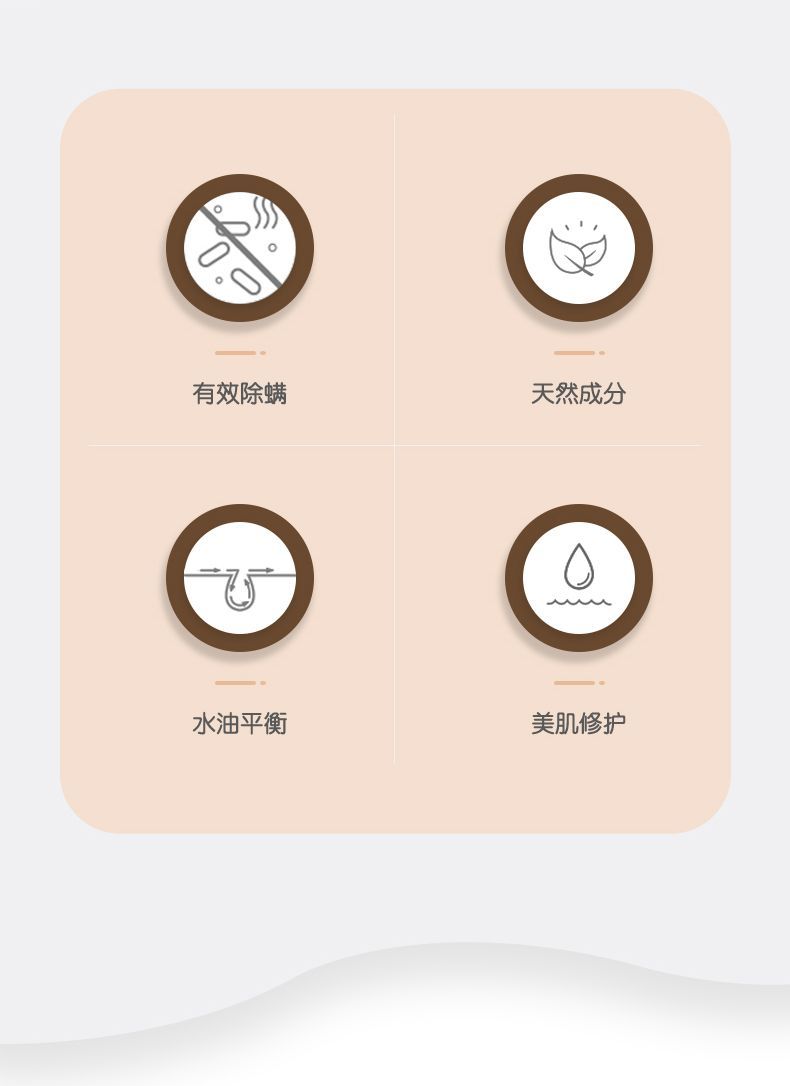 有效除螨

天然成分

水油平衡

美肌修护