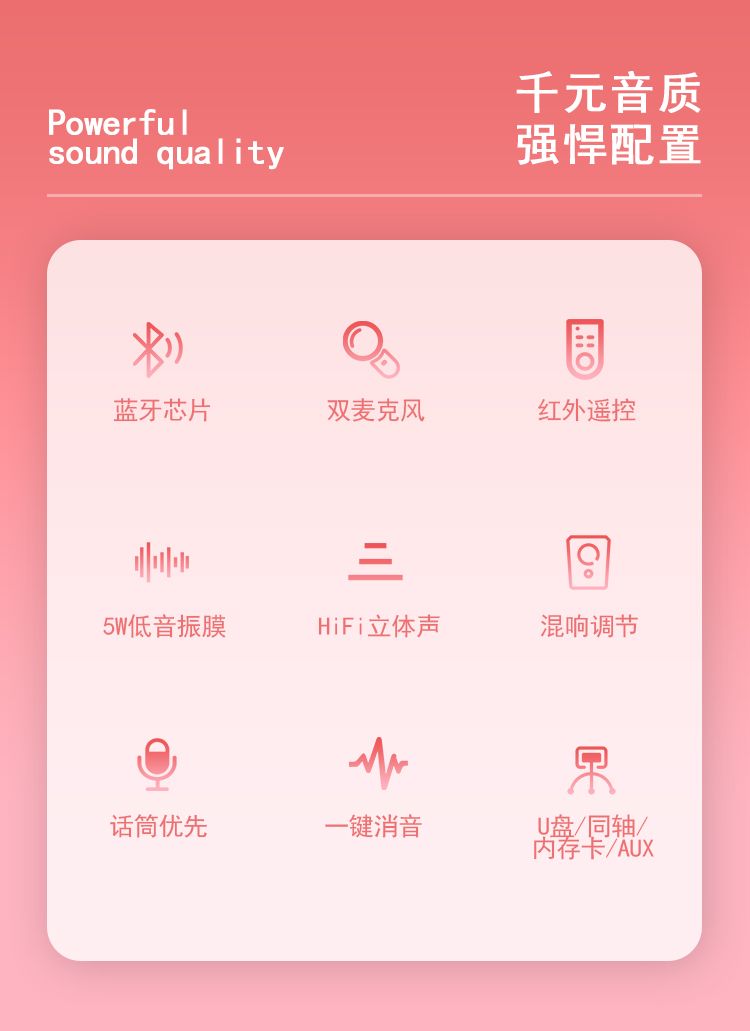 Powerful
sound quality

千元音质
强悍配置

蓝牙芯片

双麦克风

红外遥控

5W低音振膜

HiFi立体声

混响调节

话筒优先

一键消音

U盘/同轴/
内存卡/AUX