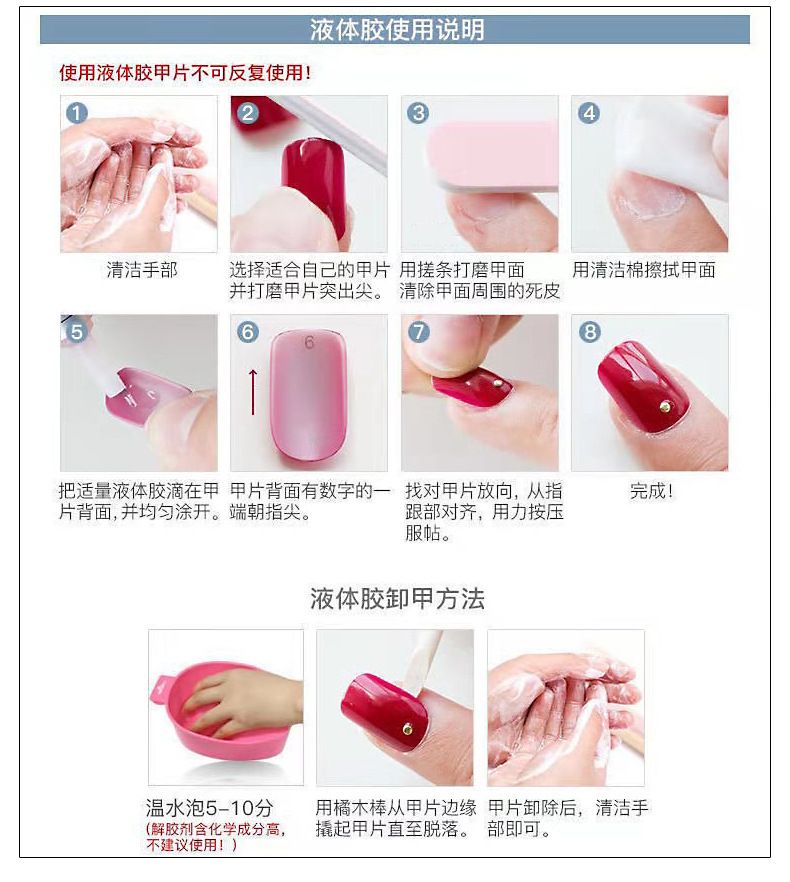 液体胶使用说明

使用液体胶甲片不可反复使用!

1
清洁手部

2
选择适合自己的甲片并打磨甲片突出尖。

3
用搓条打磨甲面清除甲面周围的死皮

4
用清洁棉擦拭甲面

5
把适量液体胶滴在甲片背面,并均匀涂开。

6
6
甲片背面有数字的一端朝指尖。

7
找对甲片放向，从指跟部对齐，用力按压服帖。

8
完成!

液体胶卸甲方法

温水泡5-10分
（解胶剂含化学成分高，不建议使用！）

用橘木棒从甲片边缘撬起甲片直至脱落。

甲片卸除后，清洁手部即可。