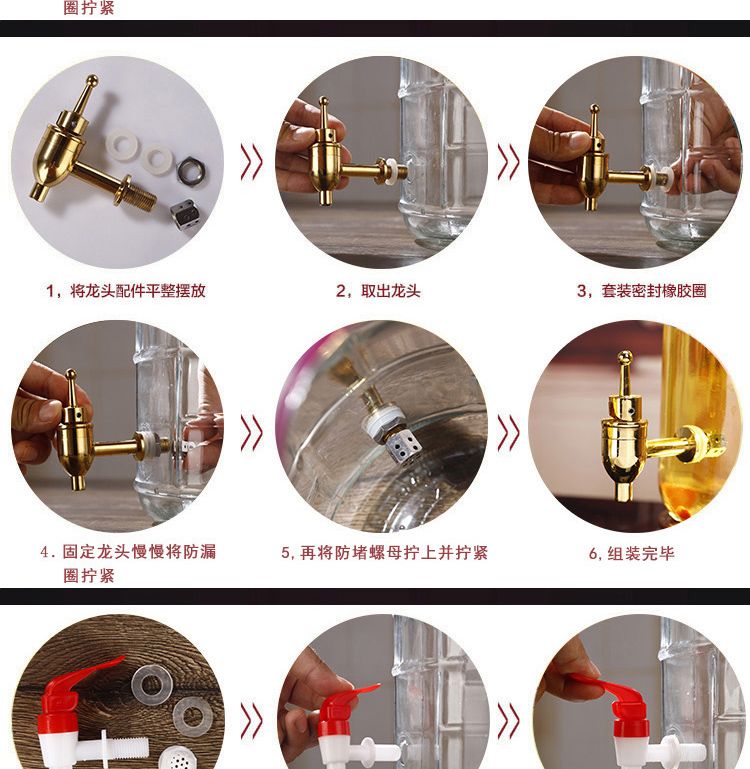 圈拧紧

1，将龙头配件平整摆放

2，取出龙头

3，套装密封橡胶圈

4. 固定龙头慢慢将防漏圈拧紧

5, 再将防堵螺母拧上并拧紧

6, 组装完毕