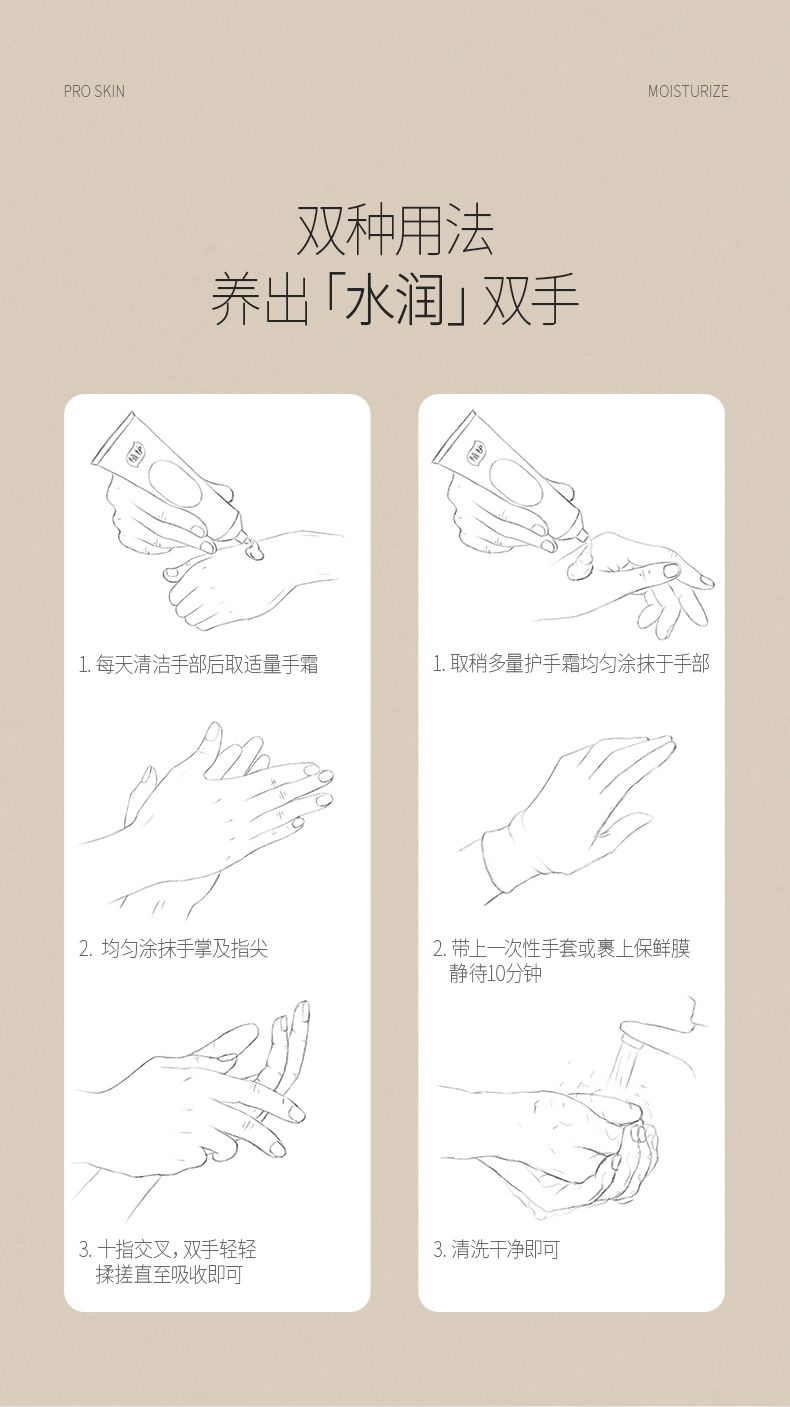 PRO SKIN

MOISTURIZE

双种用法
养出「水润」双手

1. 每天清洁手部后取适量手霜

2. 均匀涂抹手掌及指尖

3. 十指交叉，双手轻轻揉搓直至吸收即可

1. 取稍多量护手霜均匀涂抹于手部

2. 带上一次性手套或裹上保鲜膜静待10分钟

3. 清洗干净即可