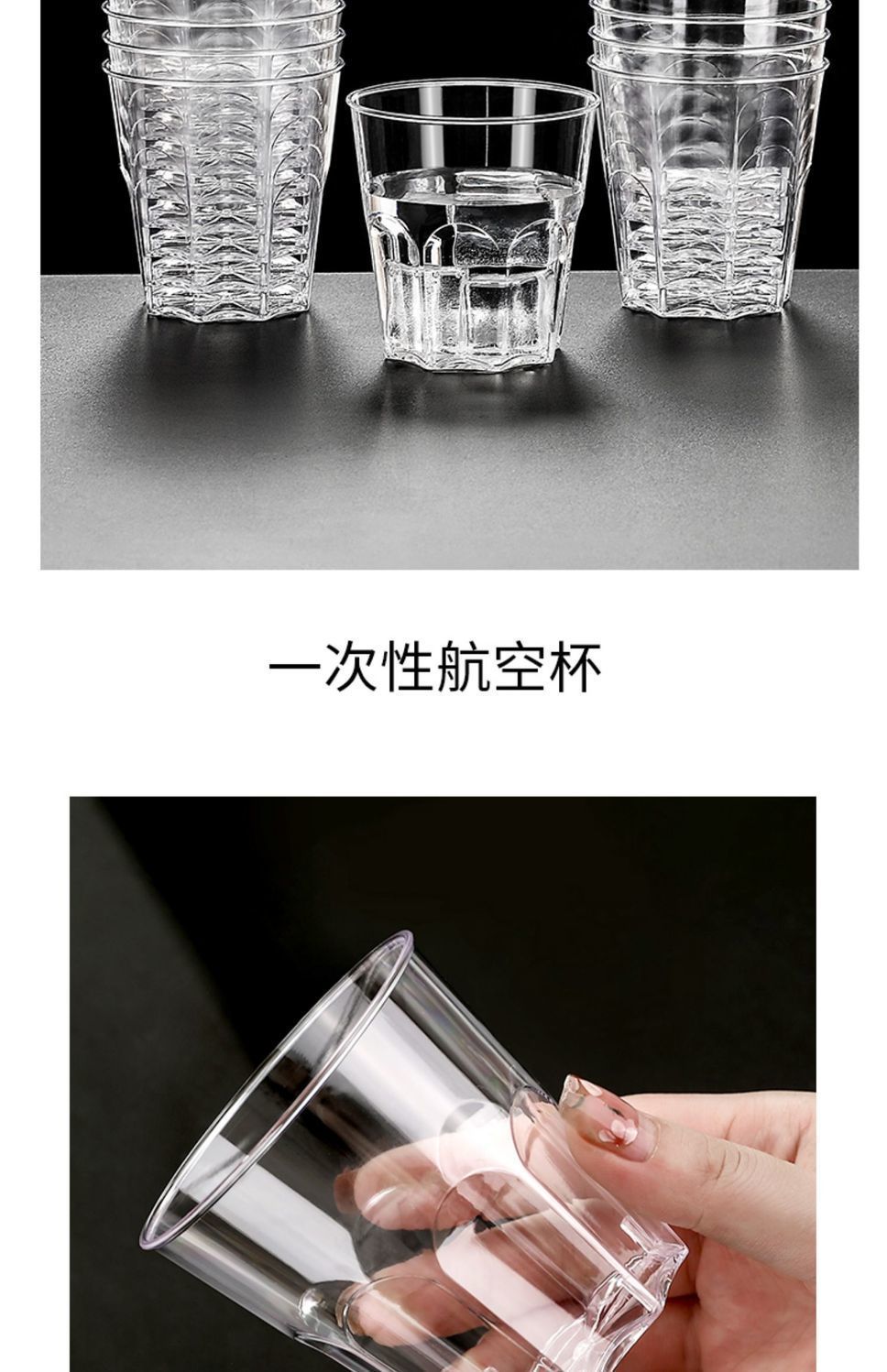 一次性航空杯