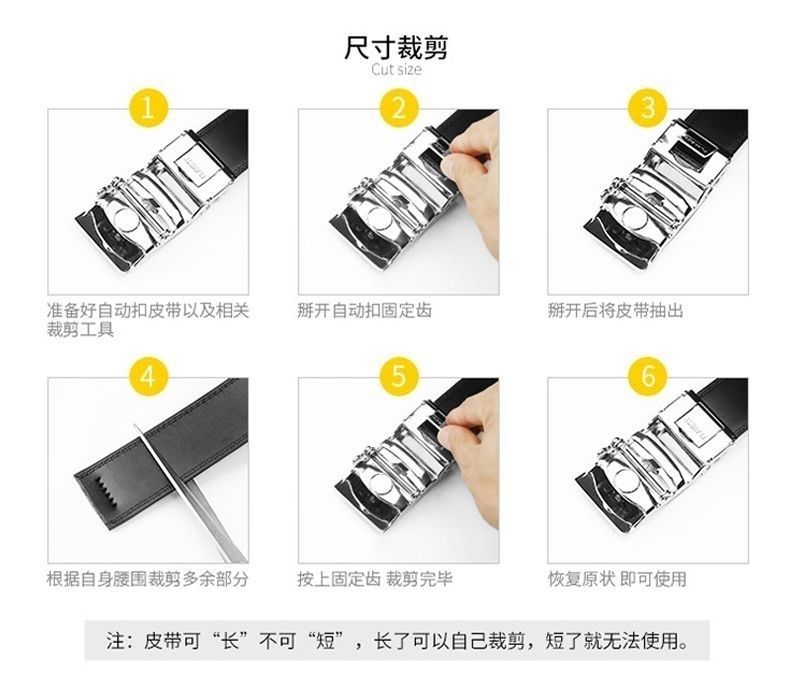 尺寸裁剪
Cut size

1
准备好自动扣皮带以及相关裁剪工具

2
掰开自动扣固定齿

3
掰开后将皮带抽出

4
根据自身腰围裁剪多余部分

5
按上固定齿 裁剪完毕

6
恢复原状 即可使用

注：皮带可“长”不可“短”，长了可以自己裁剪，短了就无法使用。