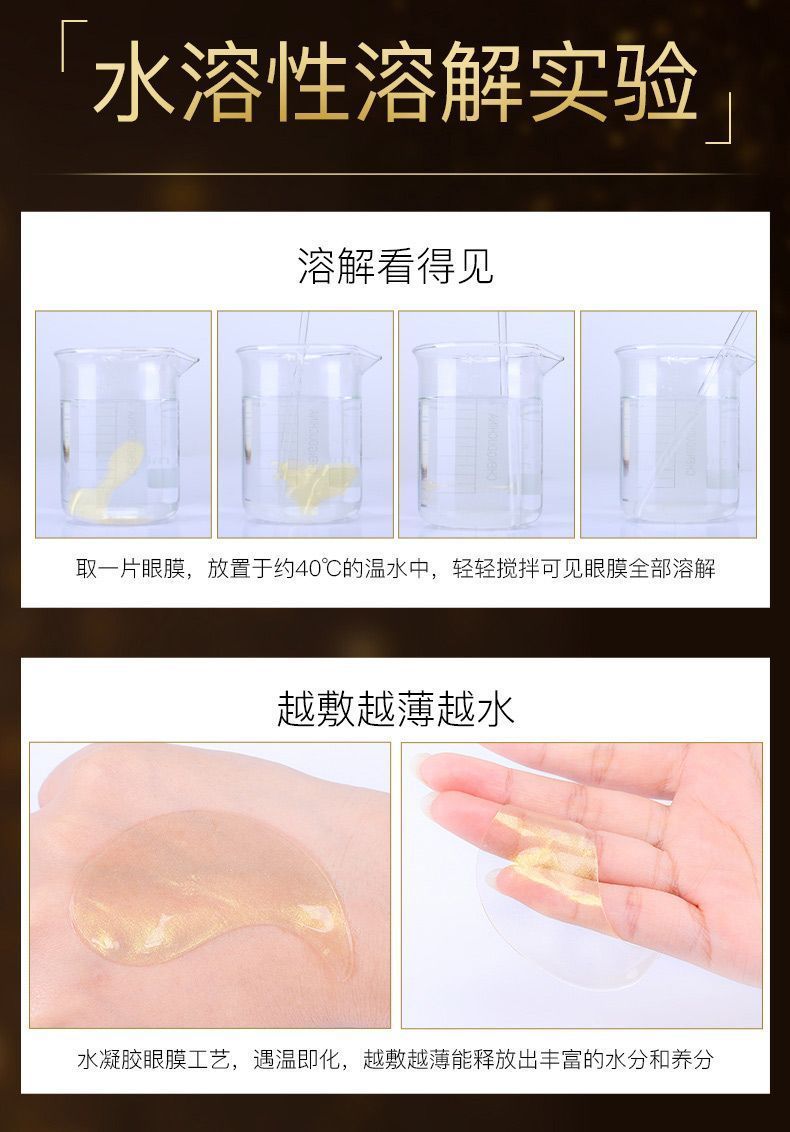 「水溶性溶解实验」

溶解看得见

取一片眼膜，放置于约40℃的温水中，轻轻搅拌可见眼膜全部溶解

越敷越薄越水

水凝胶眼膜工艺，遇温即化，越敷越薄能释放出丰富的水分和养分