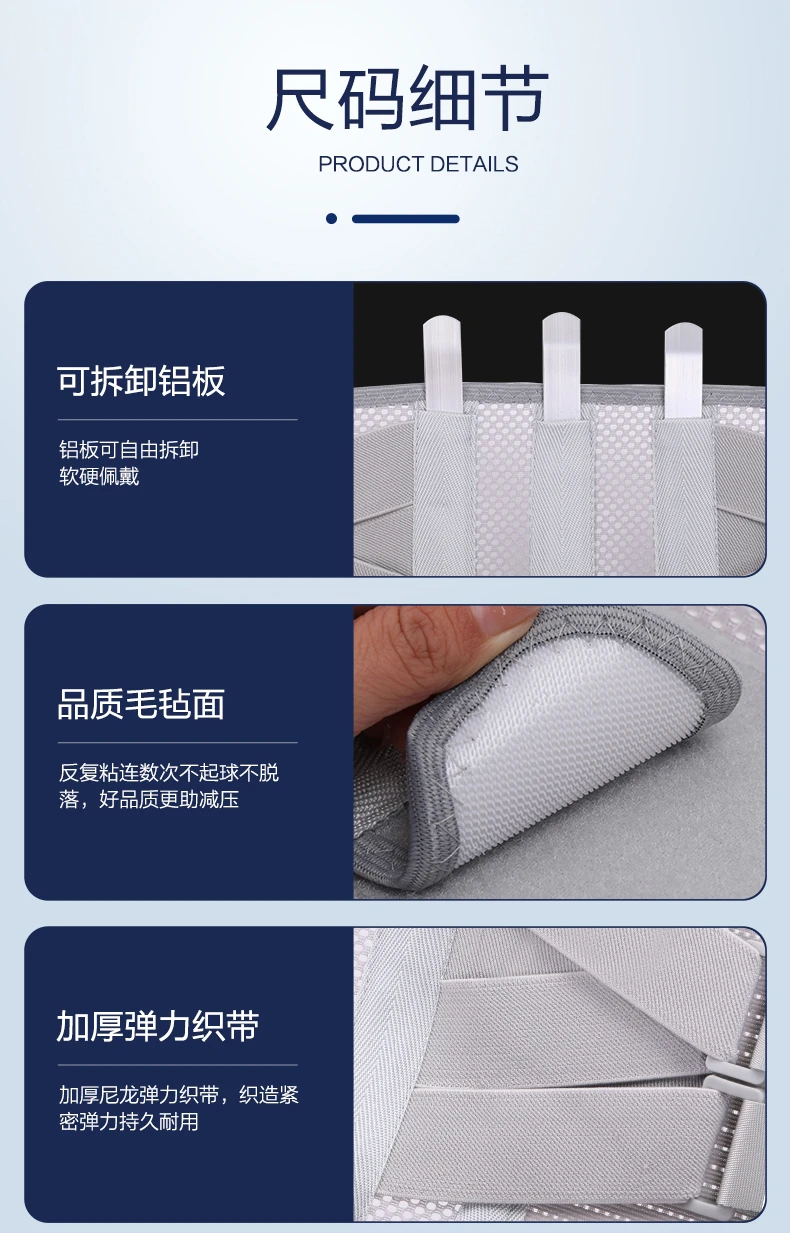 尺码细节

PRODUCT DETAILS

可拆卸铝板

铝板可自由拆卸
软硬佩戴

品质毛毡面

反复粘连数次不起球不脱落，好品质更助减压

加厚弹力织带

加厚尼龙弹力织带，织造紧密弹力持久耐用