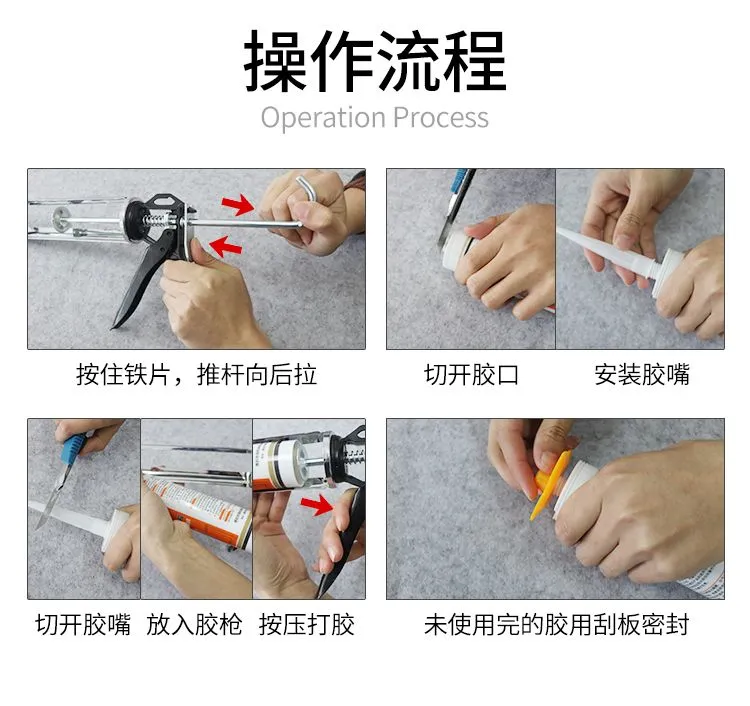 操作流程
Operation Process

按住铁片，推杆向后拉

切开胶口

安装胶嘴

切开胶嘴

放入胶枪

按压打胶

未使用完的胶用刮板密封