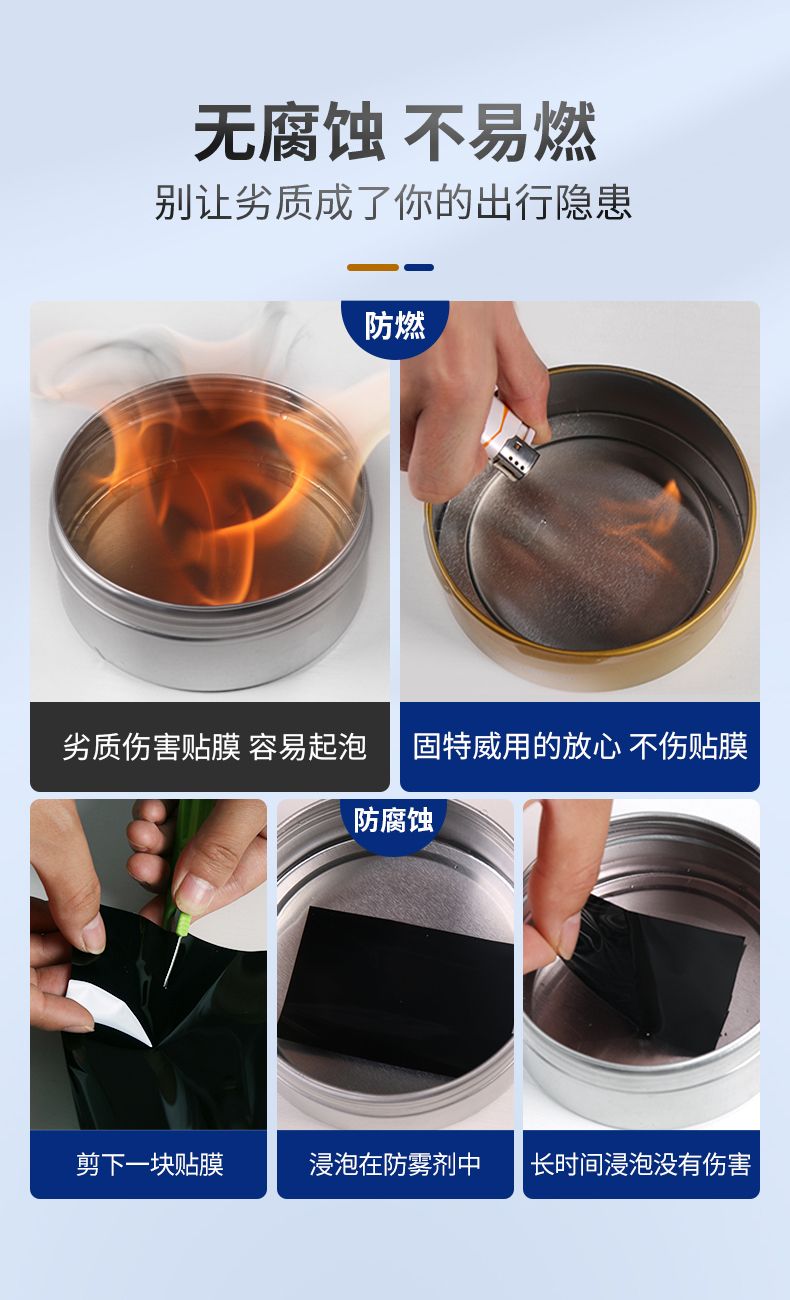 无腐蚀 不易燃

别让劣质成了你的出行隐患

防燃

劣质伤害贴膜 容易起泡

固特威用的放心 不伤贴膜

防腐蚀

剪下一块贴膜

浸泡在防雾剂中

长时间浸泡没有伤害