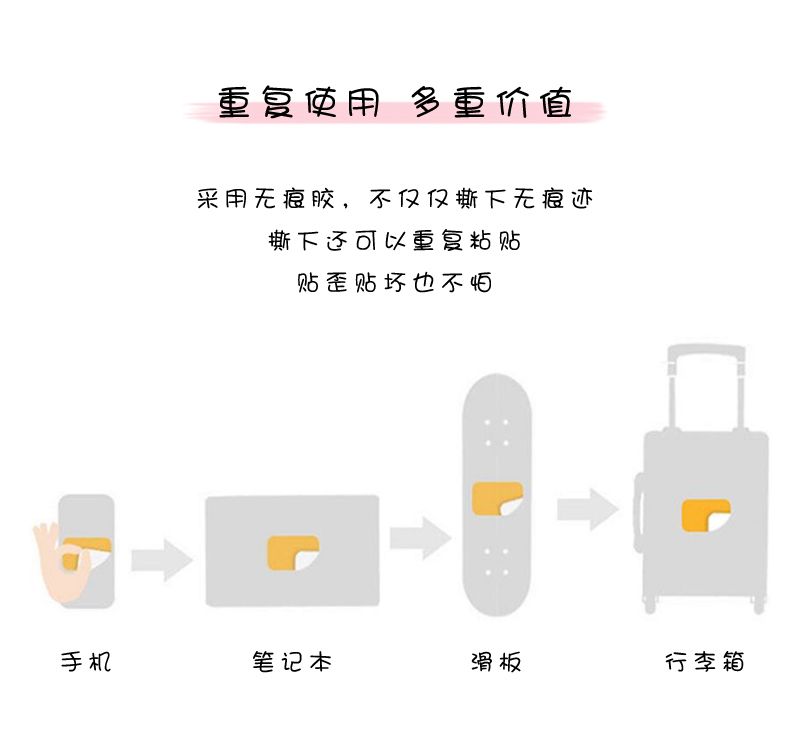 重复使用 多重价值

采用无痕胶，不仅仅撕下无痕迹
撕下还可以重复粘贴
贴歪贴坏也不怕

手机

笔记本

滑板

行李箱