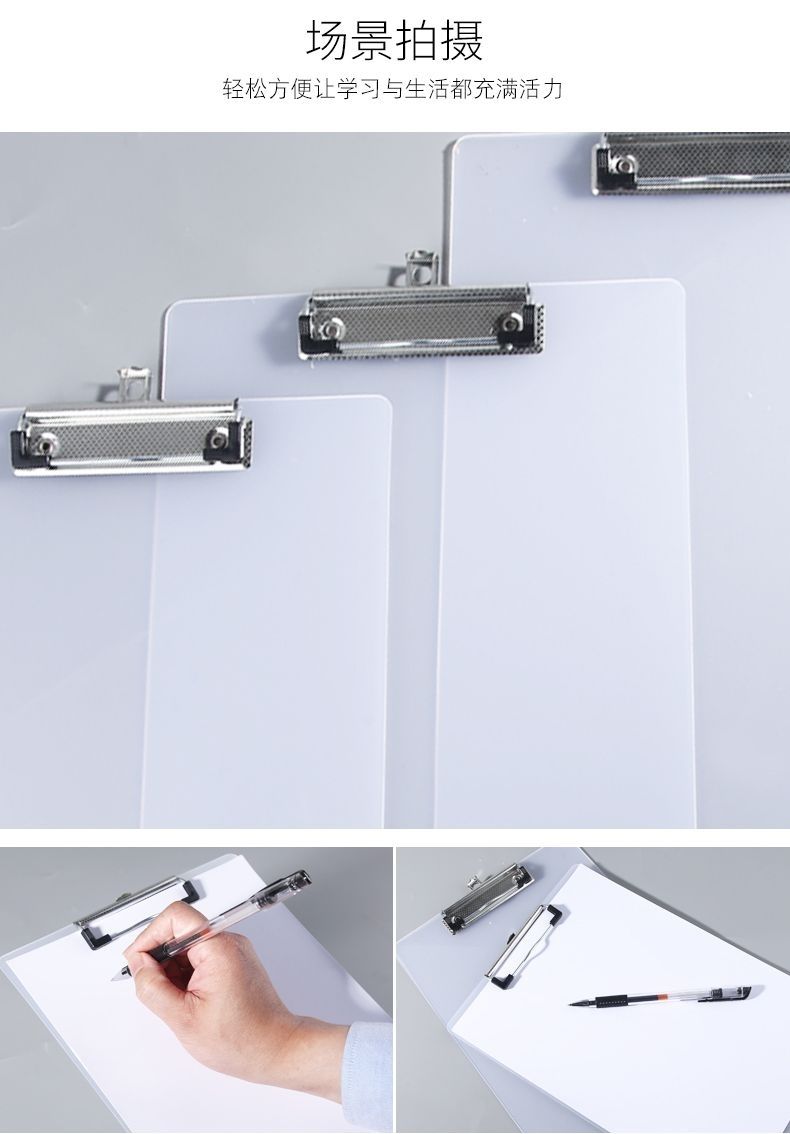 场景拍摄

轻松方便让学习与生活都充满活力