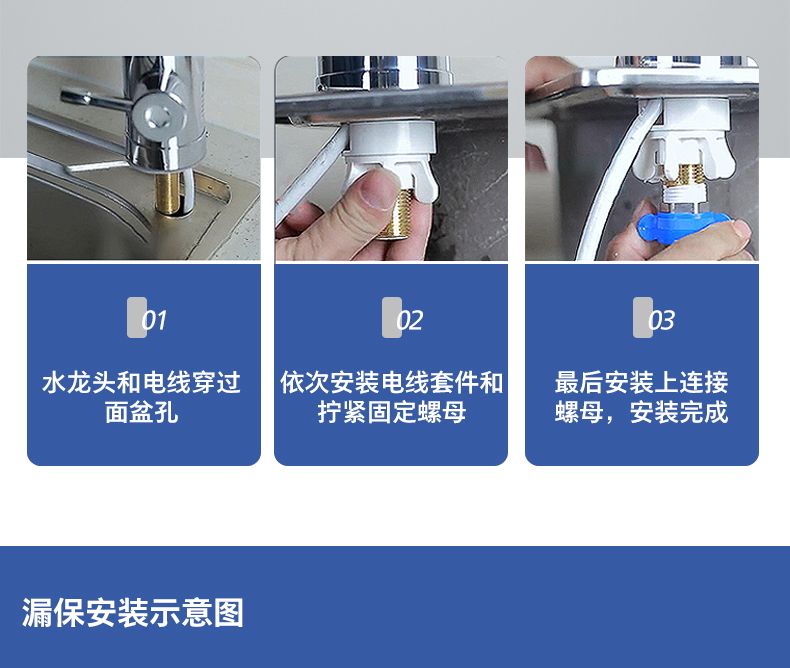 01

水龙头和电线穿过面盆孔

02

依次安装电线套件和拧紧固定螺母

03

最后安装上连接螺母，安装完成

漏保安装示意图