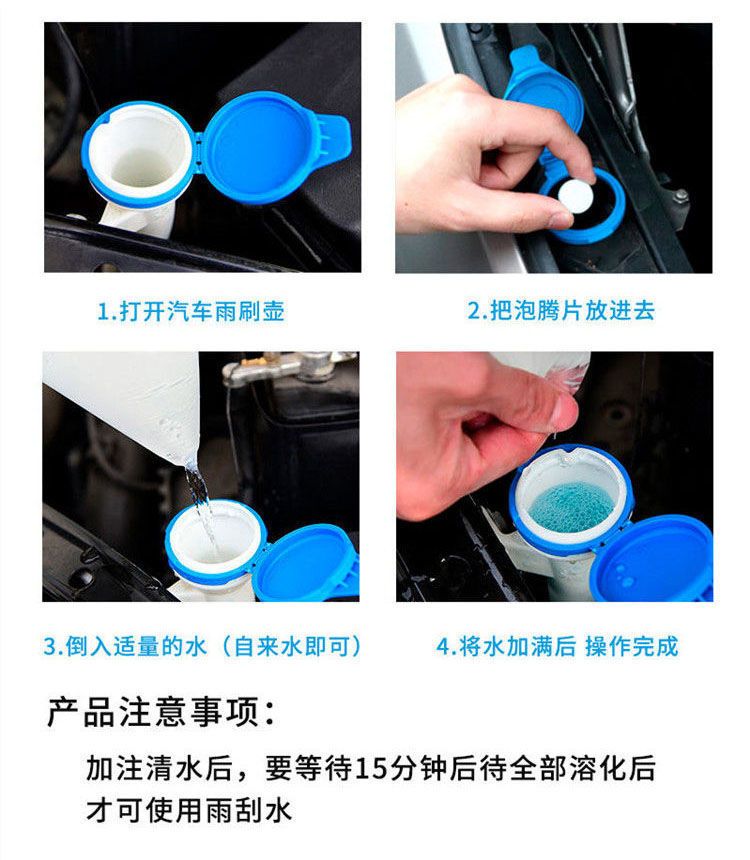 1.打开汽车雨刷壶

2.把泡腾片放进去

3.倒入适量的水（自来水即可）

4.将水加满后 操作完成

产品注意事项：

加注清水后，要等待15分钟后待全部溶化后才可使用雨刮水