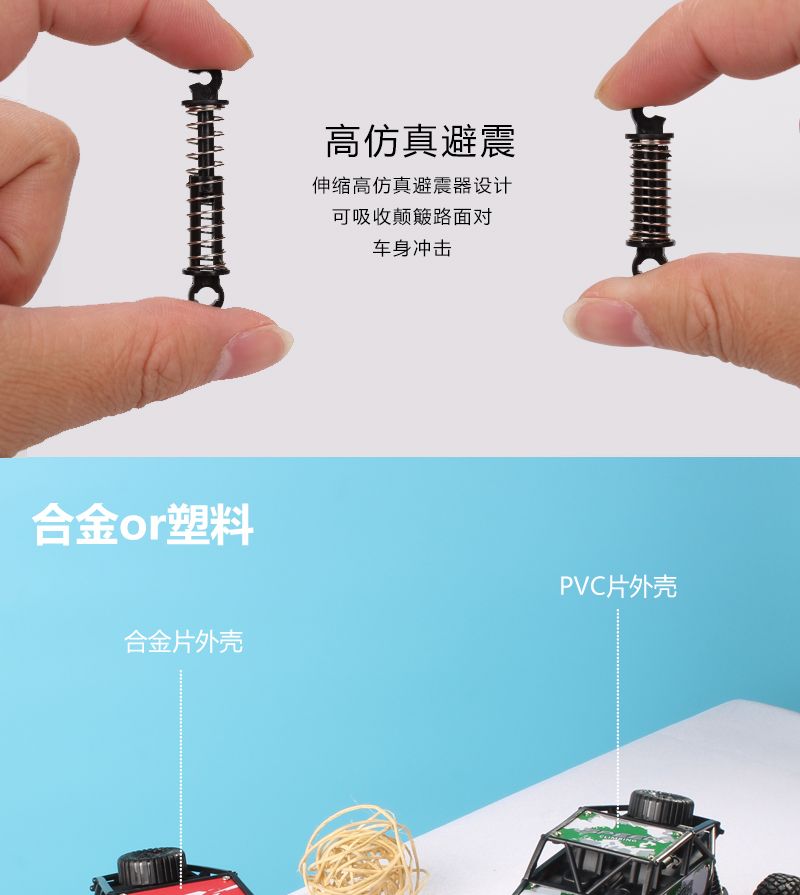 高仿真避震

伸缩高仿真避震器设计
可吸收颠簸路面对
车身冲击

合金or塑料

合金片外壳

PVC片外壳