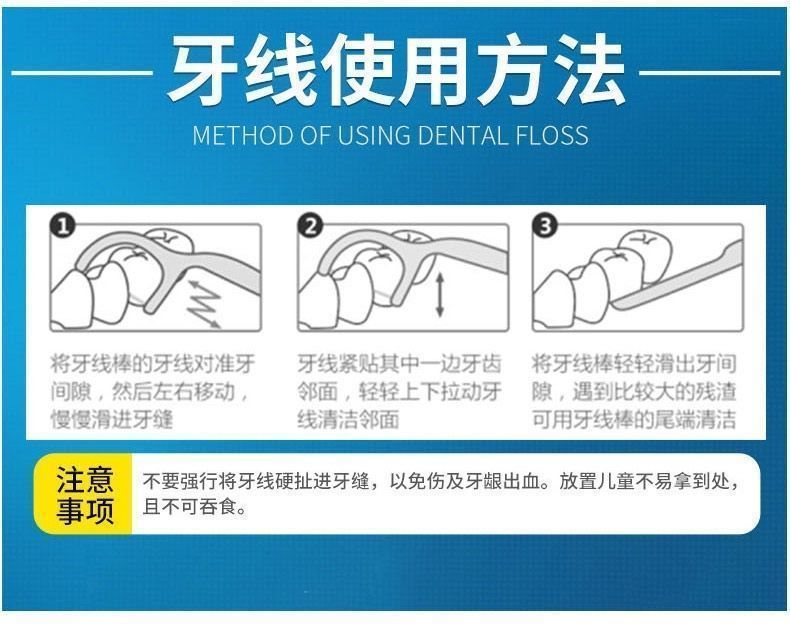 牙线使用方法

METHOD OF USING DENTAL FLOSS

1

将牙线棒的牙线对准牙间隙，然后左右移动，慢慢滑进牙缝

2

牙线紧贴其中一边牙齿邻面，轻轻上下拉动牙线清洁邻面

3

将牙线棒轻轻滑出牙间隙，遇到比较大的残渣可用牙线棒的尾端清洁

注意事项

不要强行将牙线硬扯进牙缝，以免伤及牙龈出血。放置儿童不易拿到处，且不可吞食。