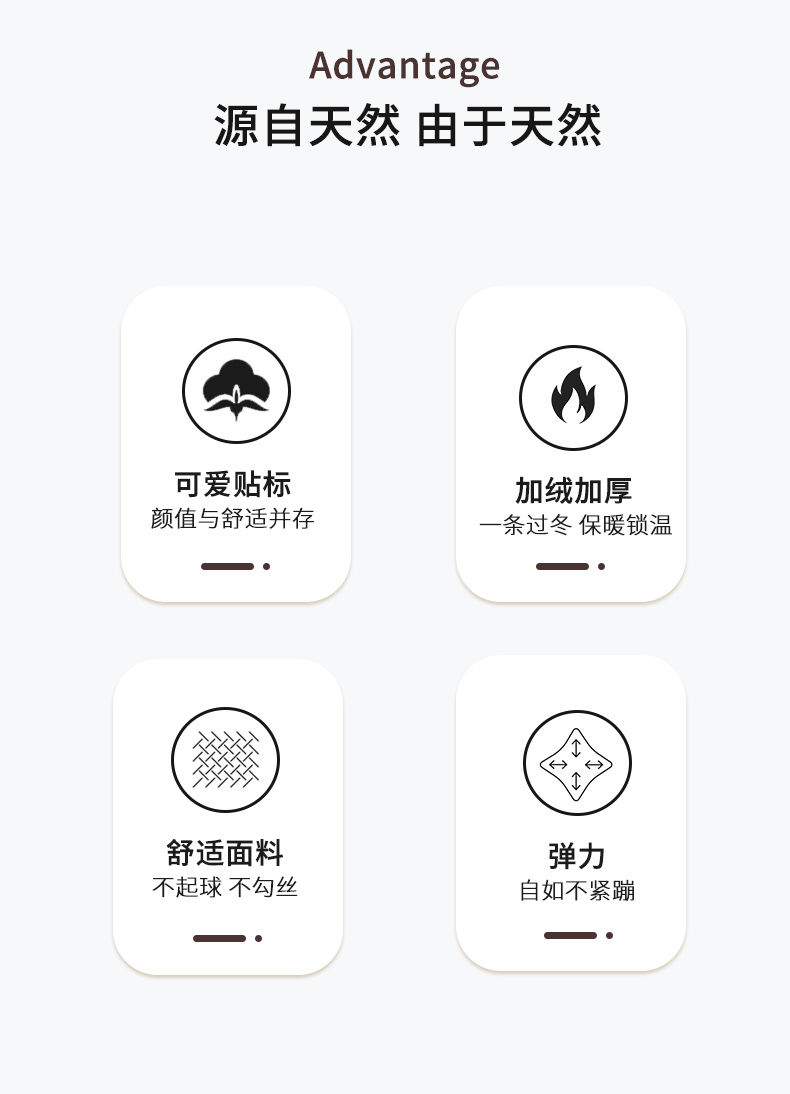 Advantage

源自天然 由于天然

可爱贴标
颜值与舒适并存

加绒加厚
一条过冬 保暖锁温

舒适面料
不起球 不勾丝

弹力
自如不紧蹦