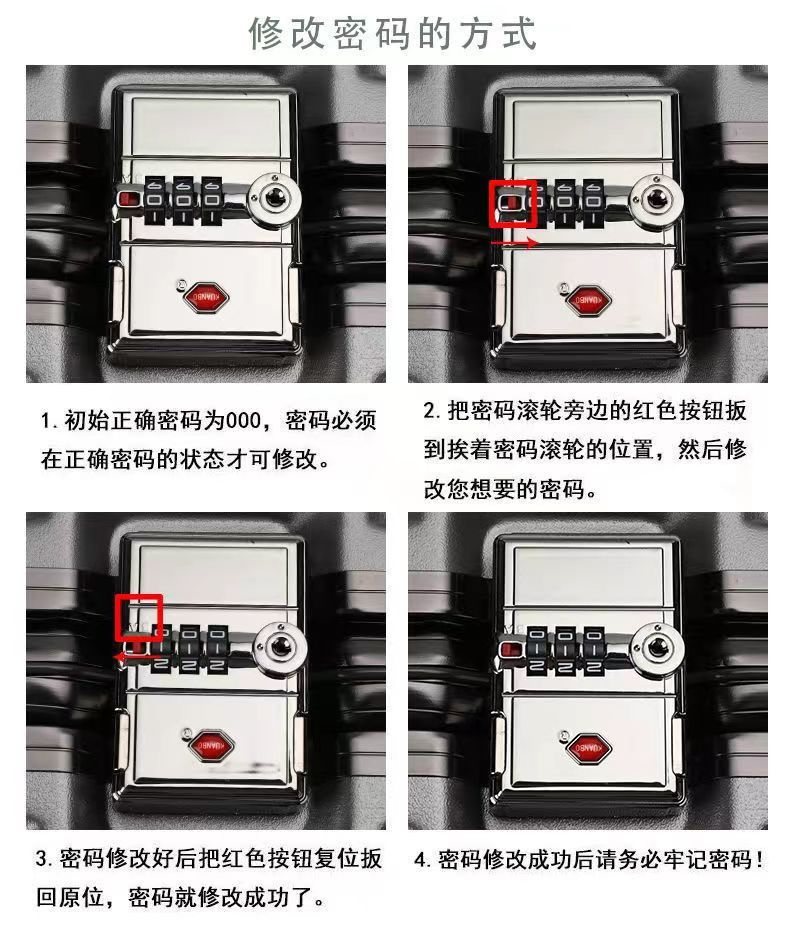 修改密码的方式

1. 初始正确密码为000，密码必须在正确密码的状态才可修改。

2. 把密码滚轮旁边的红色按钮扳到挨着密码滚轮的位置，然后修改您想要的密码。

3. 密码修改好后把红色按钮复位扳回原位，密码就修改成功了。

4. 密码修改成功后请务必牢记密码！