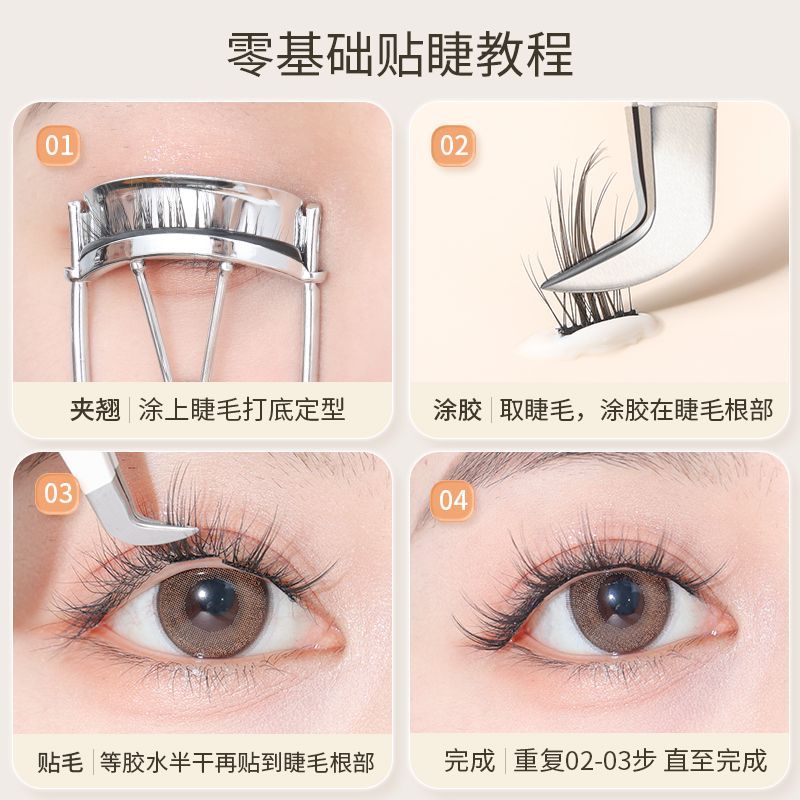 零基础贴睫教程

01

夹翘 | 涂上睫毛打底定型

02

涂胶 | 取睫毛，涂胶在睫毛根部

03

贴毛 | 等胶水半干再贴到睫毛根部

04

完成 | 重复02-03步 直至完成