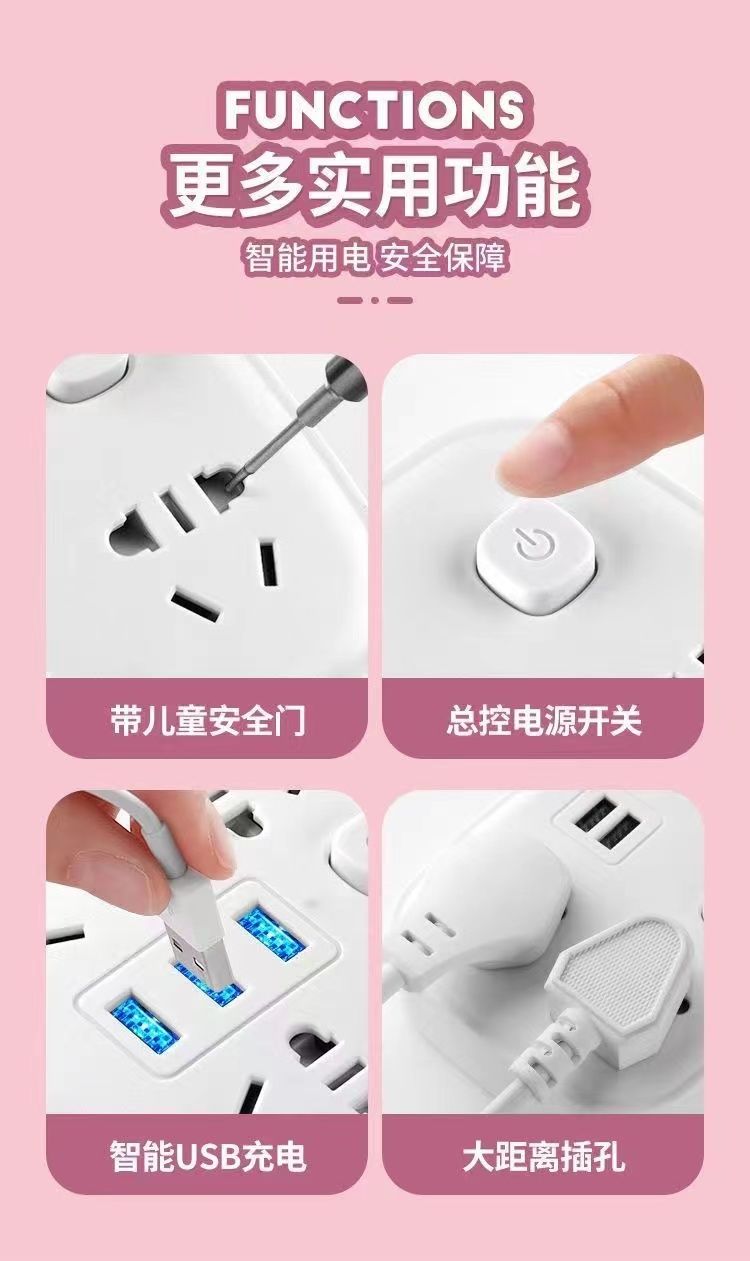 FUNCTIONS
更多实用功能
智能用电 安全保障

带儿童安全门

总控电源开关

智能USB充电

大距离插孔