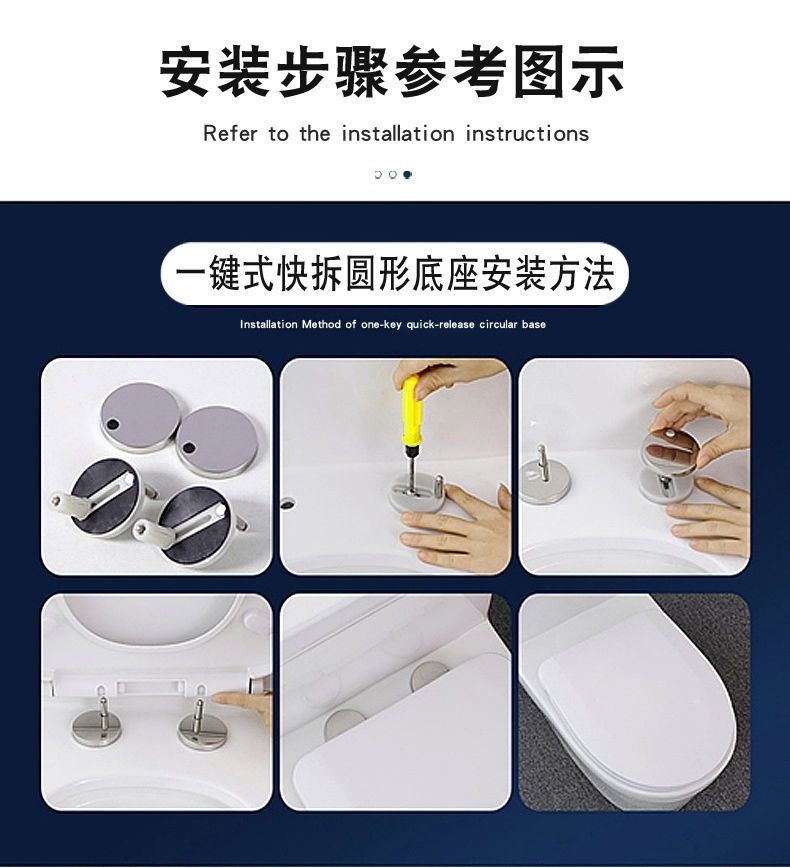 安装步骤参考图示

Refer to the installation instructions

一键式快拆圆形底座安装方法

Installation Method of one-key quick-release circular base