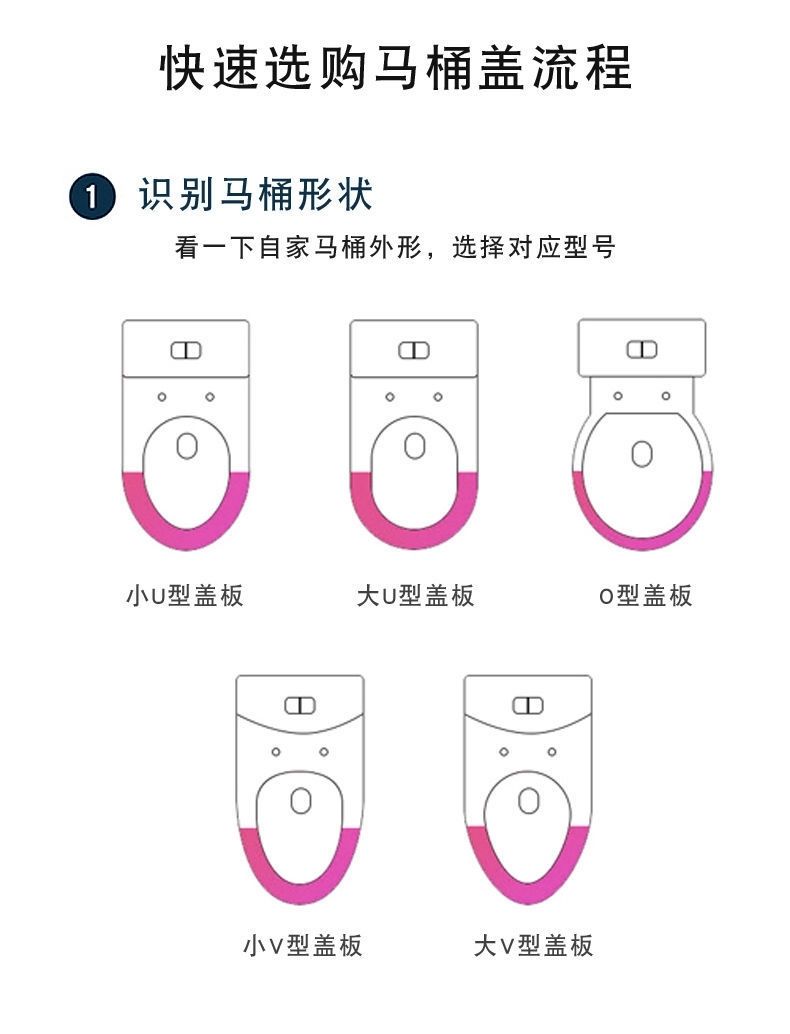 快速选购马桶盖流程

1 识别马桶形状

看一下自家马桶外形，选择对应型号

小U型盖板

大U型盖板

O型盖板

小V型盖板

大V型盖板