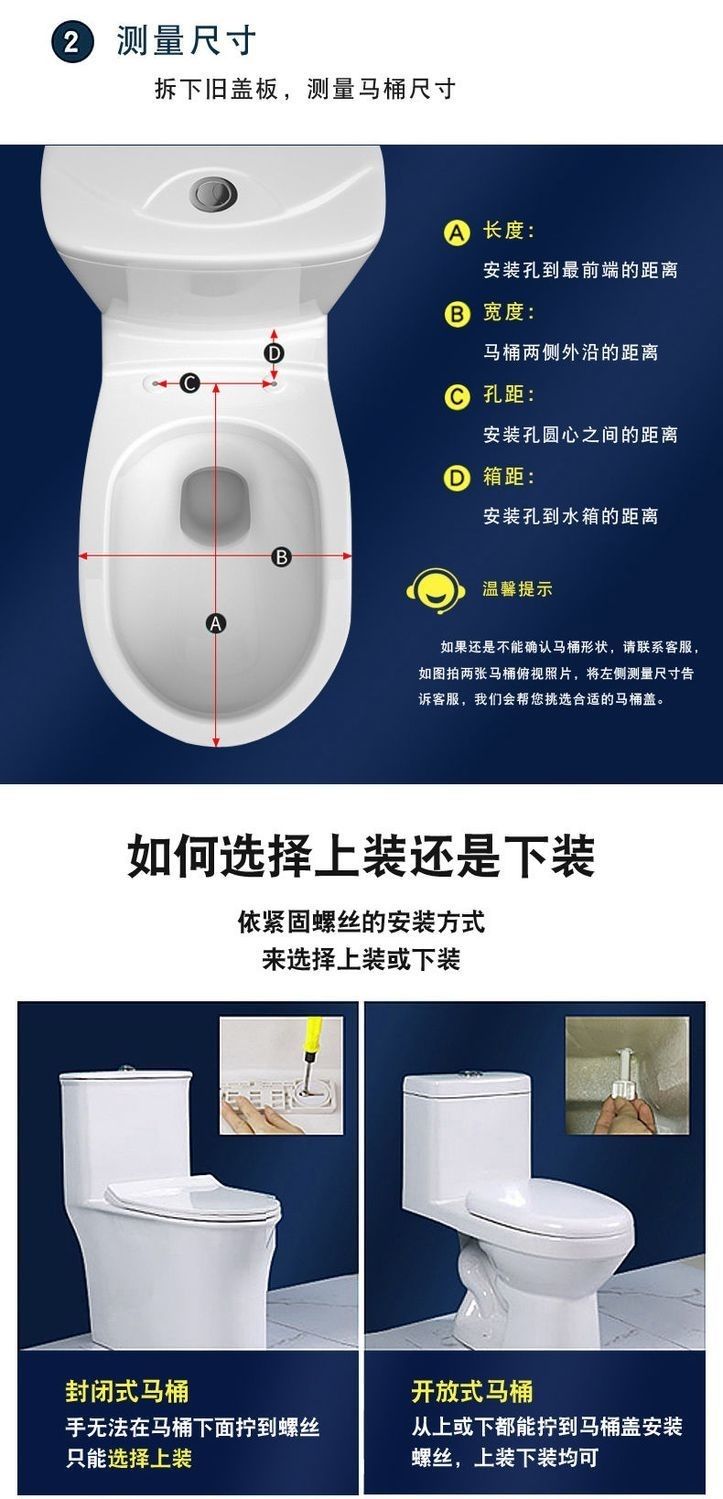 2 测量尺寸

拆下旧盖板，测量马桶尺寸

D

C

B

A

A 长度：

安装孔到最前端的距离

B 宽度：

马桶两侧外沿的距离

C 孔距：

安装孔圆心之间的距离

D 箱距：

安装孔到水箱的距离

温馨提示

如果还是不能确认马桶形状，请联系客服，如图拍两张马桶俯视照片，将左侧测量尺寸告诉客服，我们会帮您挑选合适的马桶盖。

如何选择上装还是下装

依紧固螺丝的安装方式
来选择上装或下装

封闭式马桶

手无法在马桶下面拧到螺丝
只能选择上装

开放式马桶

从上或下都能拧到马桶盖安装螺丝，上装下装均可