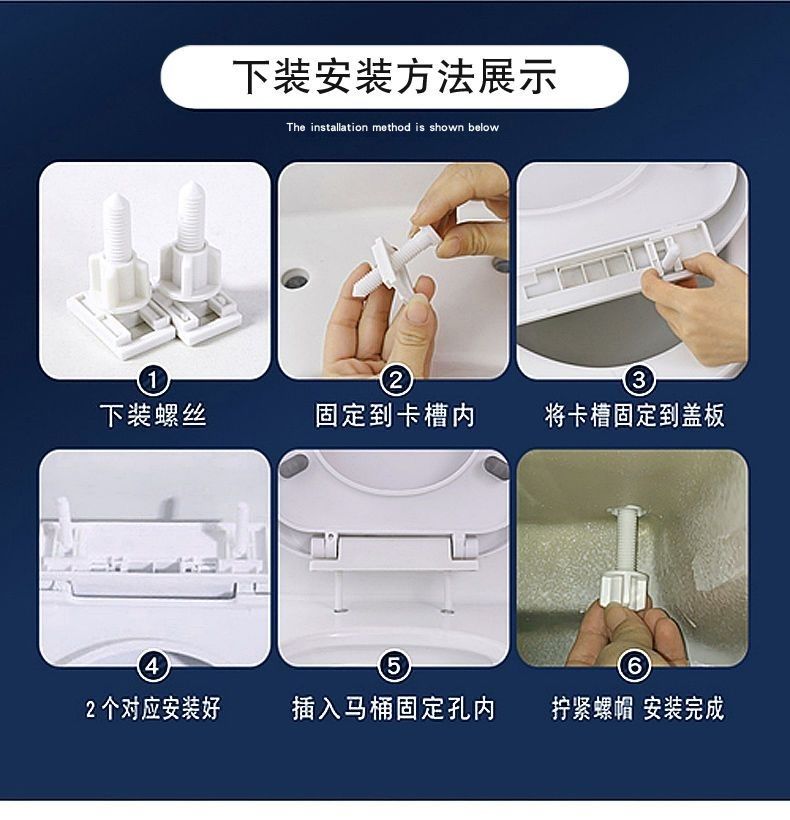 下装安装方法展示

The installation method is shown below

1
下装螺丝

2
固定到卡槽内

3
将卡槽固定到盖板

4
2个对应安装好

5
插入马桶固定孔内

6
拧紧螺帽 安装完成