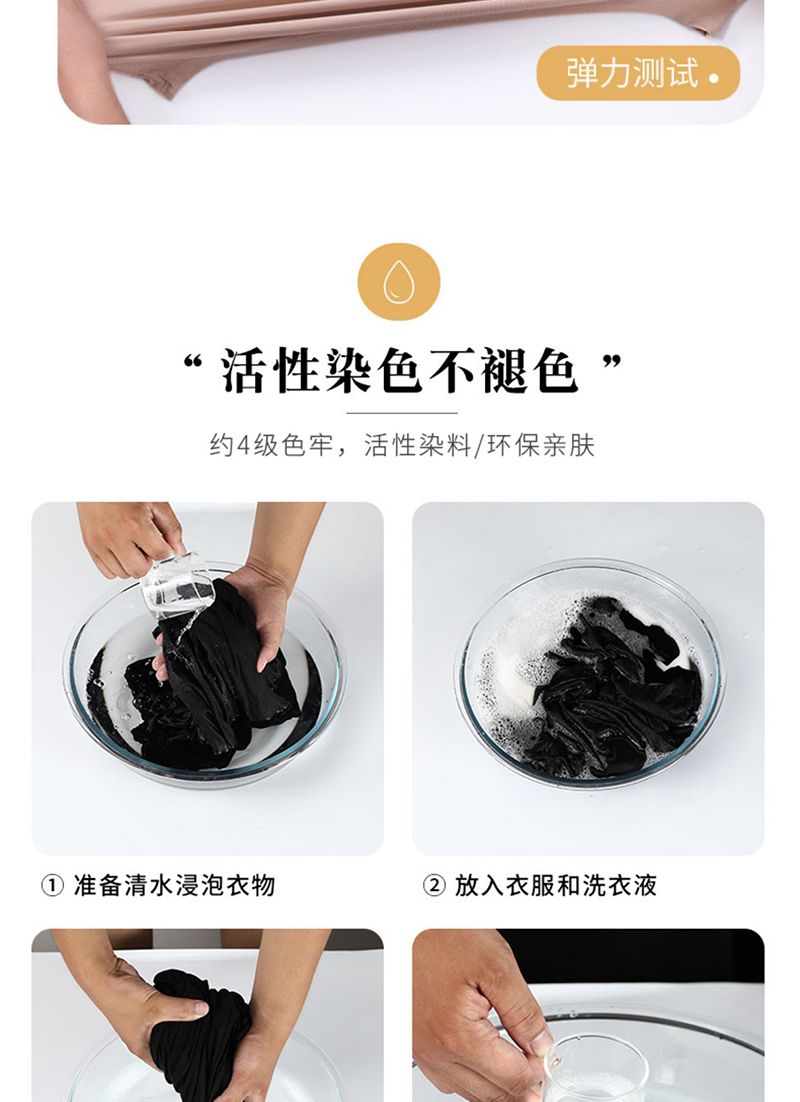 弹力测试

“ 活性染色不褪色 ”

约4级色牢，活性染料/环保亲肤

① 准备清水浸泡衣物

② 放入衣服和洗衣液