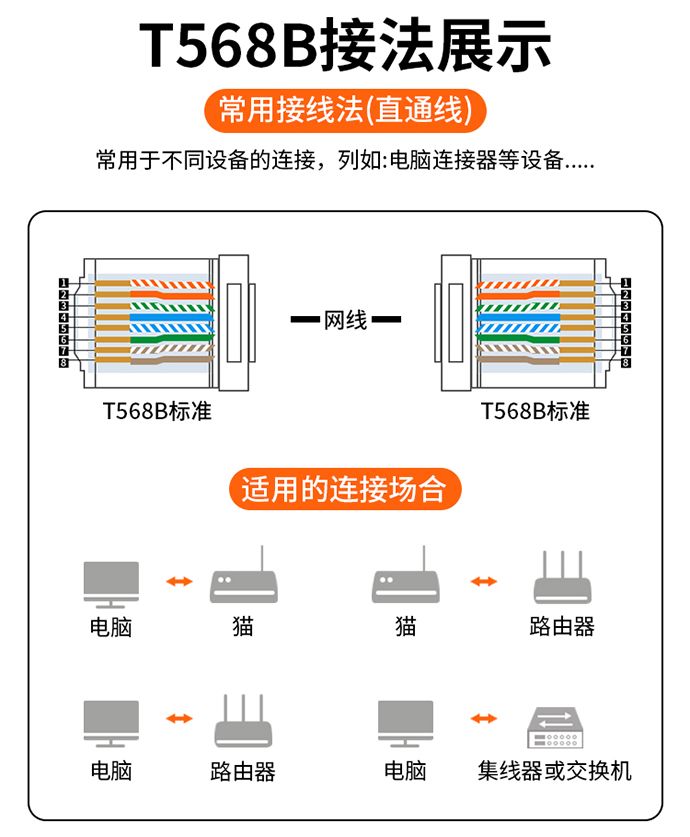 T568B接法展示

常用接线法(直通线)

常用于不同设备的连接，列如:电脑连接器等设备.....

1
2
3
4
5
6
7
8

网线

1
2
3
4
5
6
7
8

T568B标准

T568B标准

适用的连接场合

电脑

猫

猫

路由器

电脑

路由器

电脑

集线器或交换机