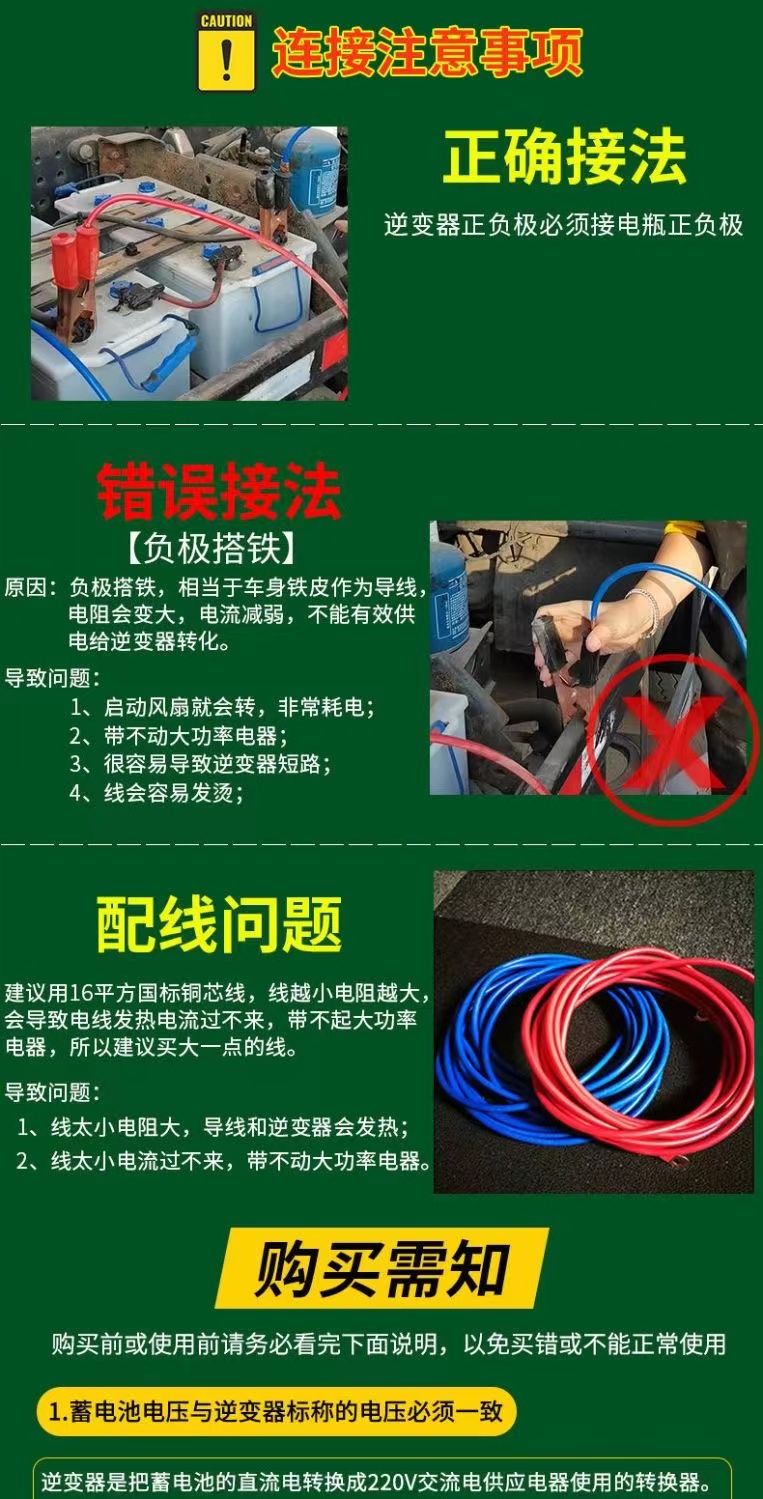 CAUTION

连接注意事项

正确接法

逆变器正负极必须接电瓶正负极

错误接法

【负极搭铁】

原因：负极搭铁，相当于车身铁皮作为导线，电阻会变大，电流减弱，不能有效供电给逆变器转化。

导致问题：
1、启动风扇就会转，非常耗电；
2、带不动大功率电器；
3、很容易导致逆变器短路；
4、线会容易发烫；

配线问题

建议用16平方国标铜芯线，线越小电阻越大，会导致电线发热电流过不来，带不起大功率电器，所以建议买大一点的线。

导致问题：
1、线太小电阻大，导线和逆变器会发热；
2、线太小电流过不来，带不动大功率电器。

购买需知

购买前或使用前请务必看完下面说明，以免买错或不能正常使用

1.蓄电池电压与逆变器标称的电压必须一致

逆变器是把蓄电池的直流电转换成220V交流电供应电器使用的转换器。