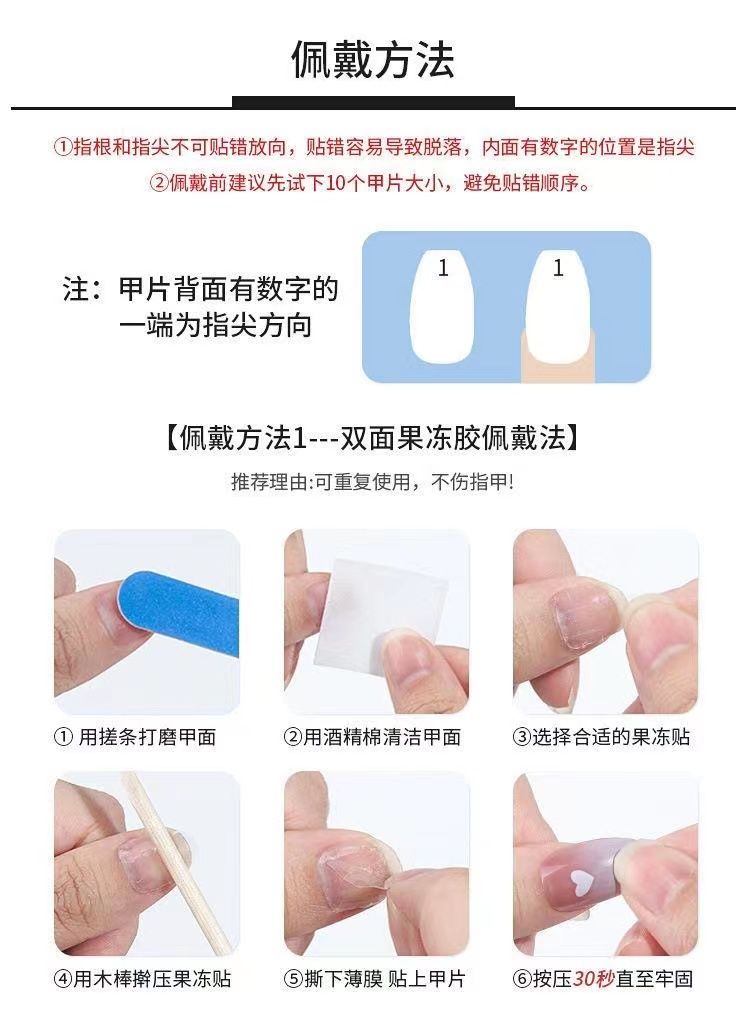 佩戴方法

①指根和指尖不可贴错放向，贴错容易导致脱落，内面有数字的位置是指尖
②佩戴前建议先试下10个甲片大小，避免贴错顺序。

注：甲片背面有数字的一端为指尖方向

1

1

【佩戴方法1---双面果冻胶佩戴法】

推荐理由:可重复使用，不伤指甲!

① 用搓条打磨甲面

②用酒精棉清洁甲面

③选择合适的果冻贴

④用木棒擀压果冻贴

⑤撕下薄膜 贴上甲片

⑥按压30秒直至牢固