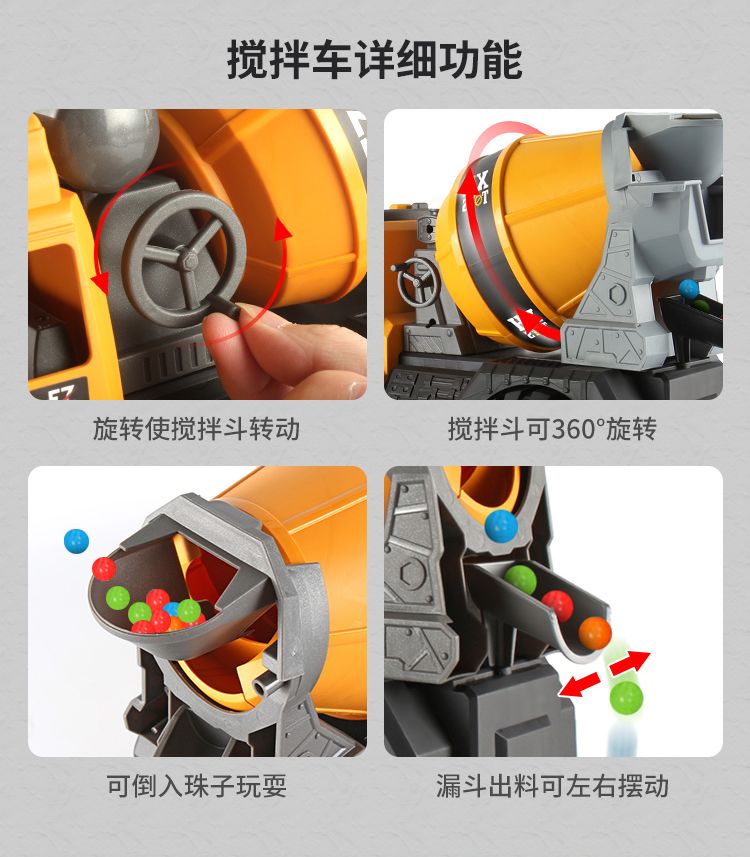 搅拌车详细功能

旋转使搅拌斗转动

搅拌斗可360°旋转

可倒入珠子玩耍

漏斗出料可左右摆动